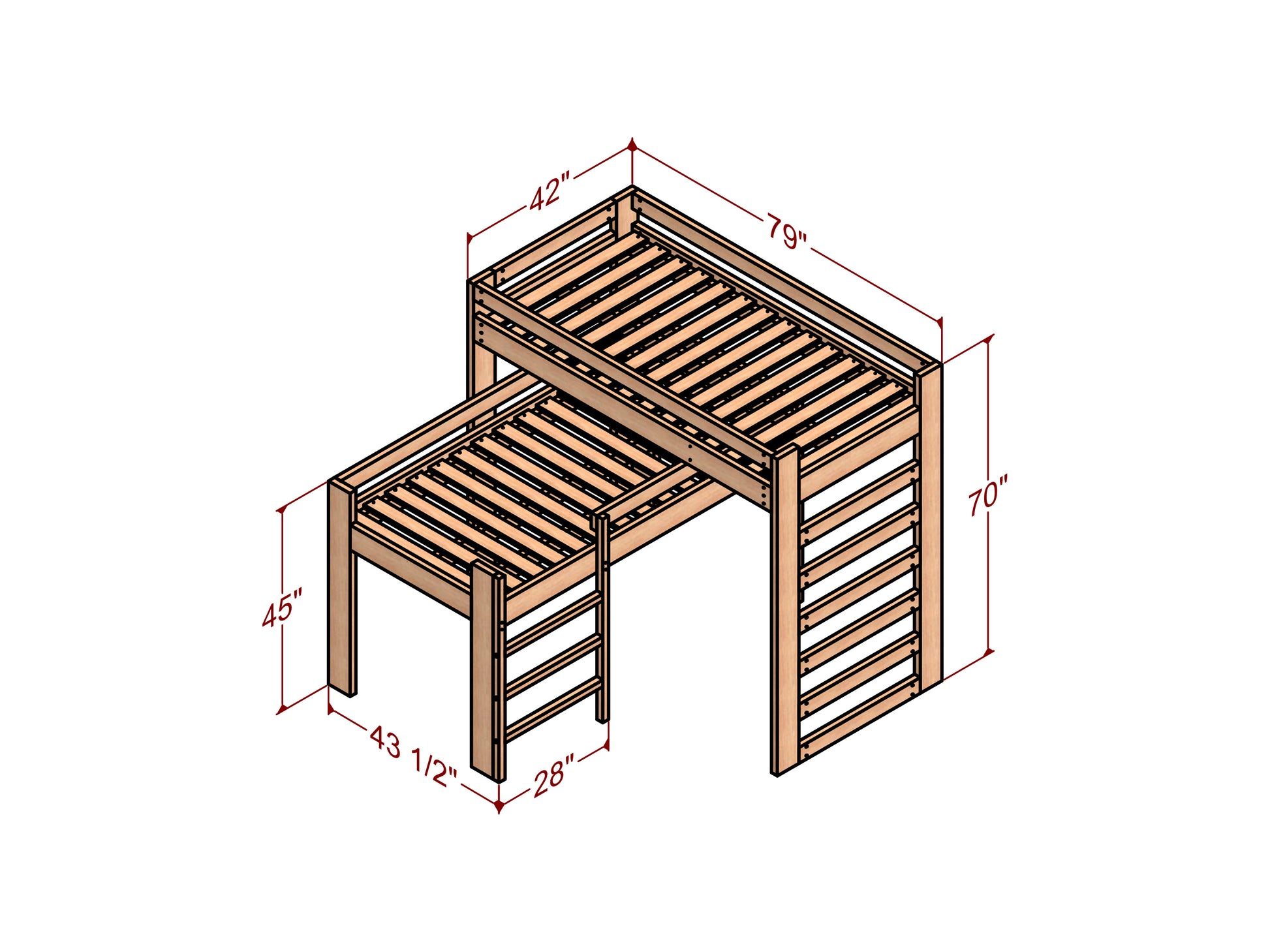 42"
79"
70"
45"
43 1/2"
28"