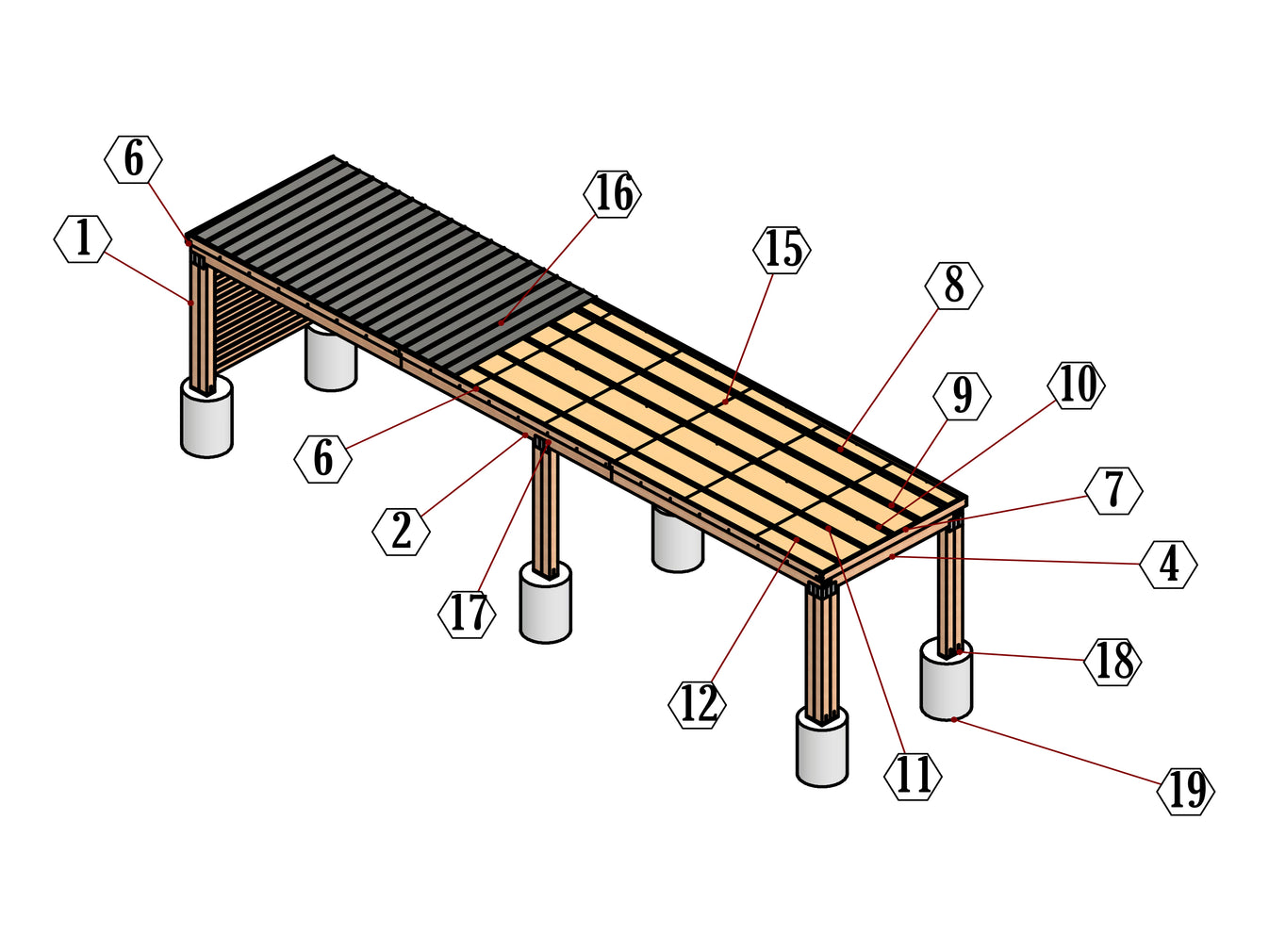 6
16
1
15
8
9
10
6
7
2
4
17
18
12
11
19