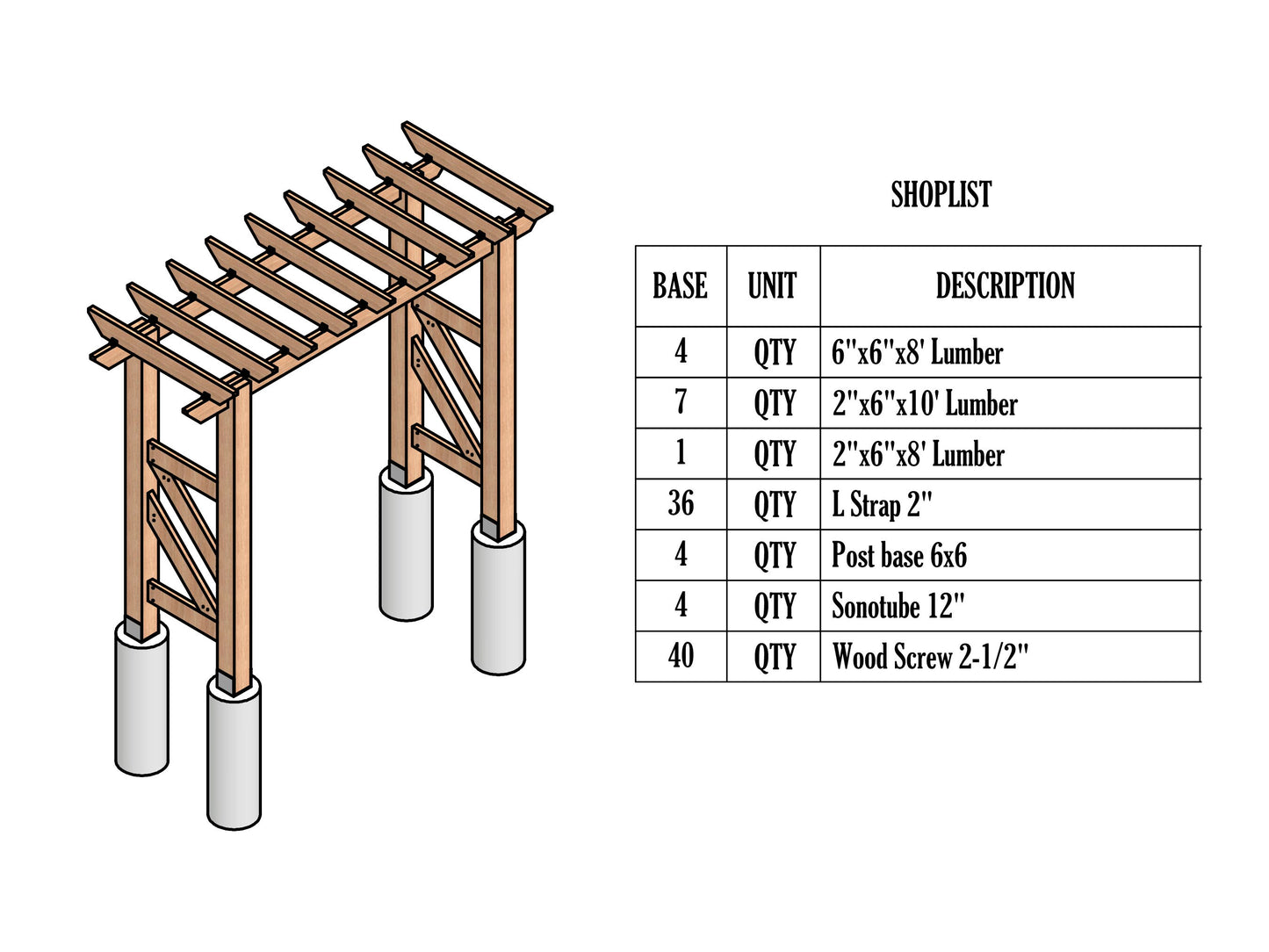 SHOPLIST

| BASE | UNIT | DESCRIPTION |
|---|---|---|
| 4 | QTY | 6"x6"x8' Lumber |
| 7 | QTY | 2"x6"x10' Lumber |
| 1 | QTY | 2"x6"x8' Lumber |
| 36 | QTY | L Strap 2" |
| 4 | QTY | Post base 6x6 |
| 4 | QTY | Sonotube 12" |
| 40 | QTY | Wood Screw 2-1/2" |