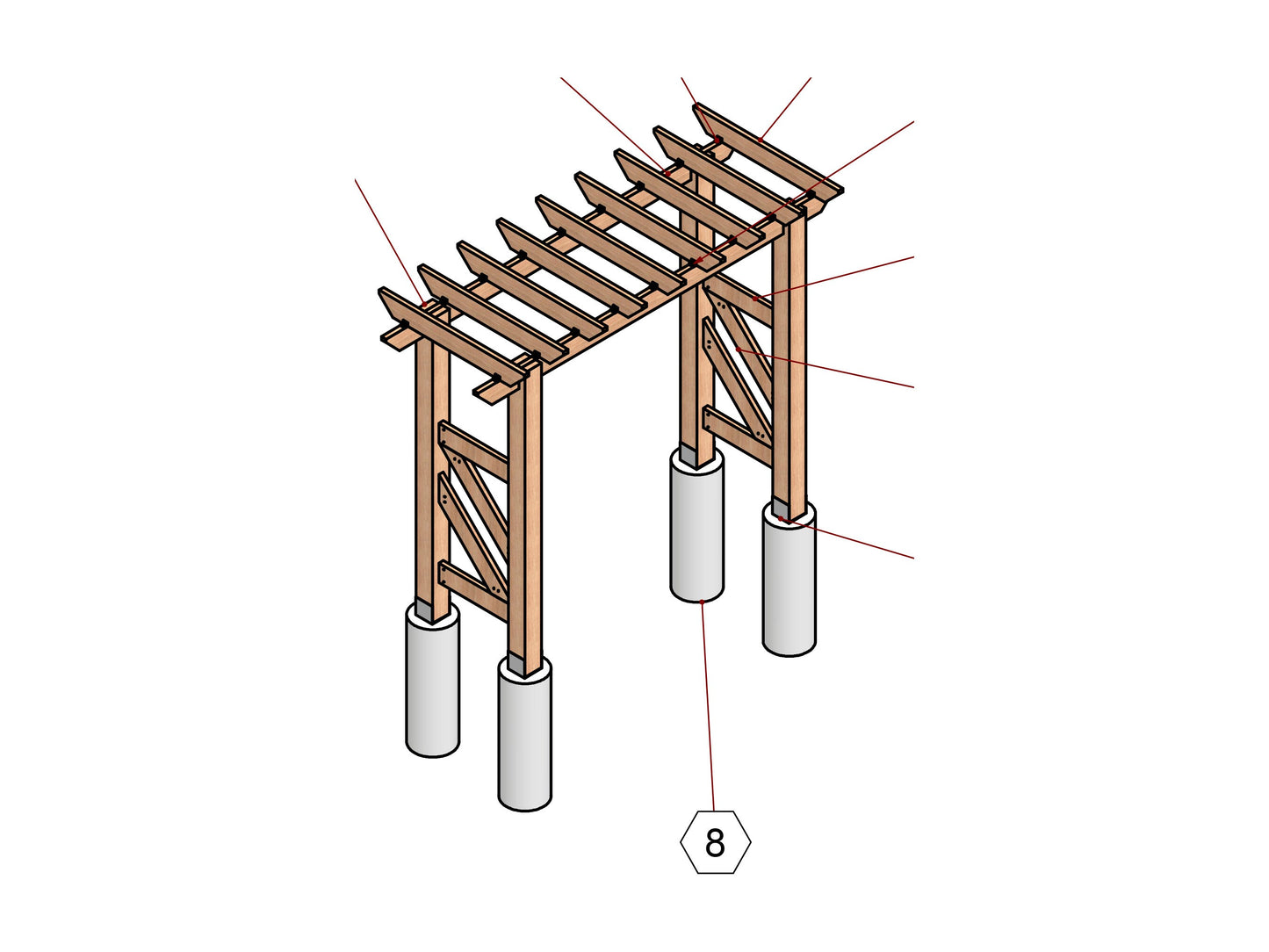 8