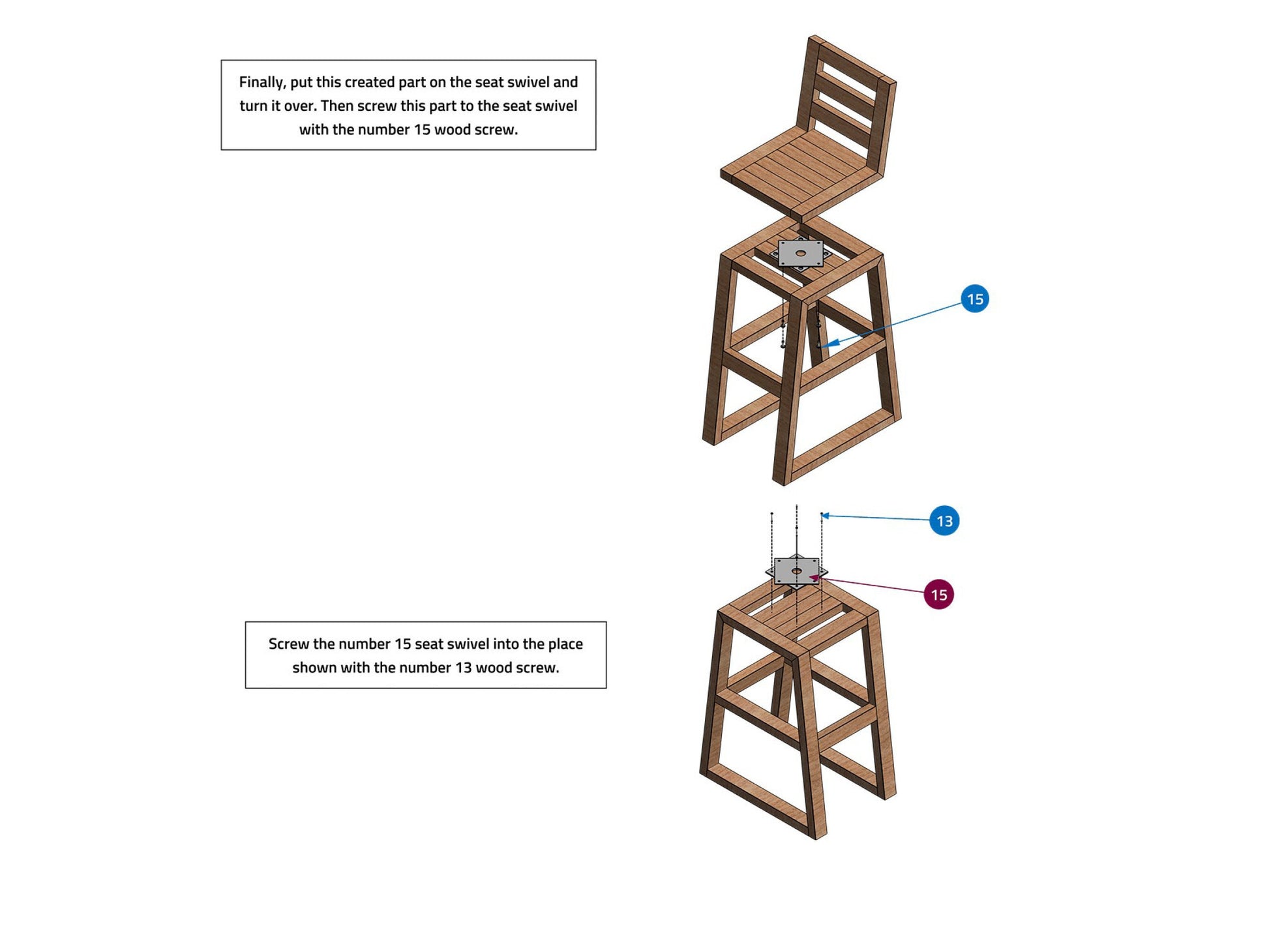 Finally, put this created part on the seat swivel and turn it over. Then screw this part to the seat swivel with the number 15 wood screw.

15

13

15

Screw the number 15 seat swivel into the place shown with the number 13 wood screw.