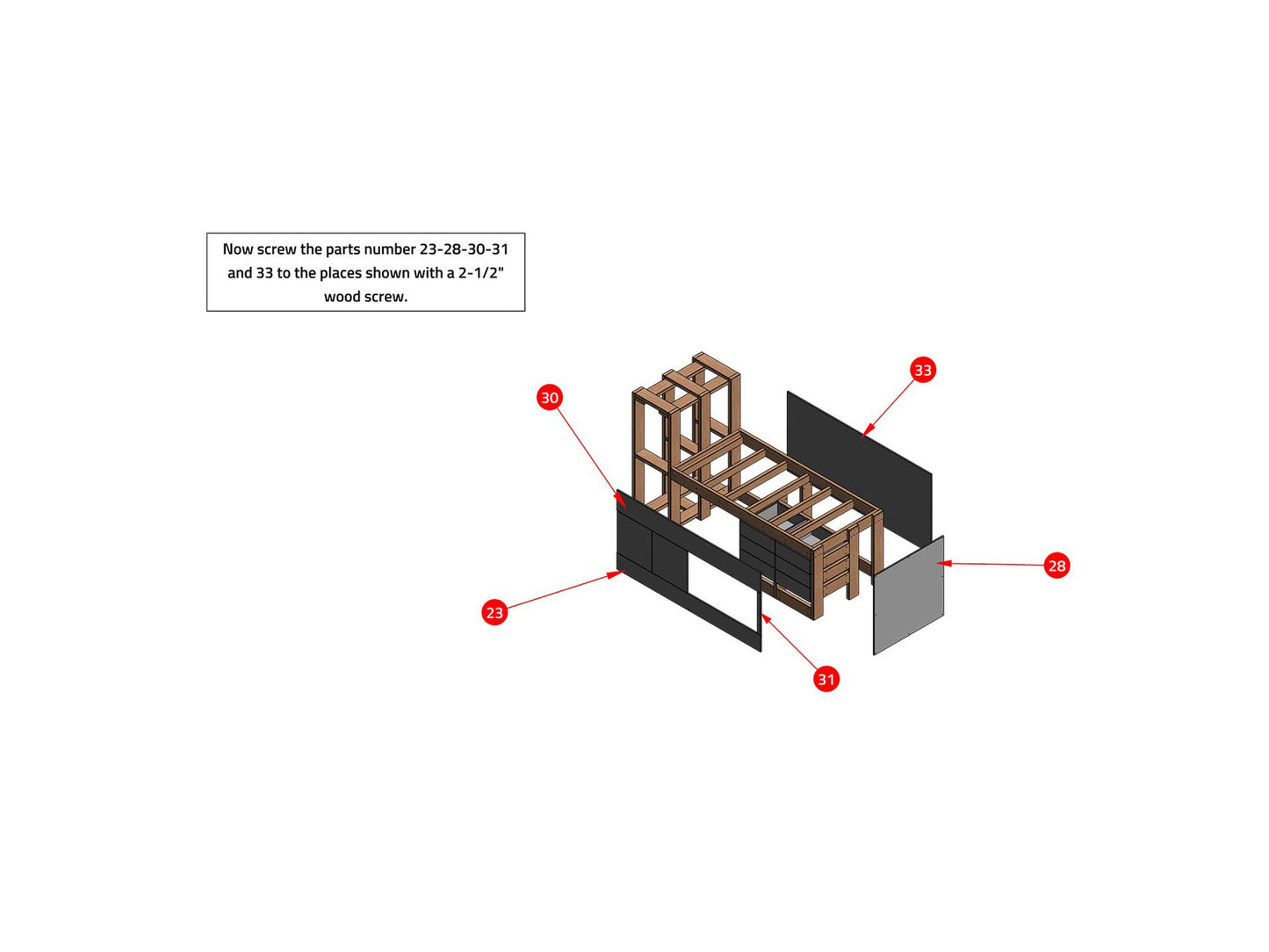 Now screw the parts number 23-28-30-31 and 33 to the places shown with a 2-1/2" wood screw.

33

30

28

23

31