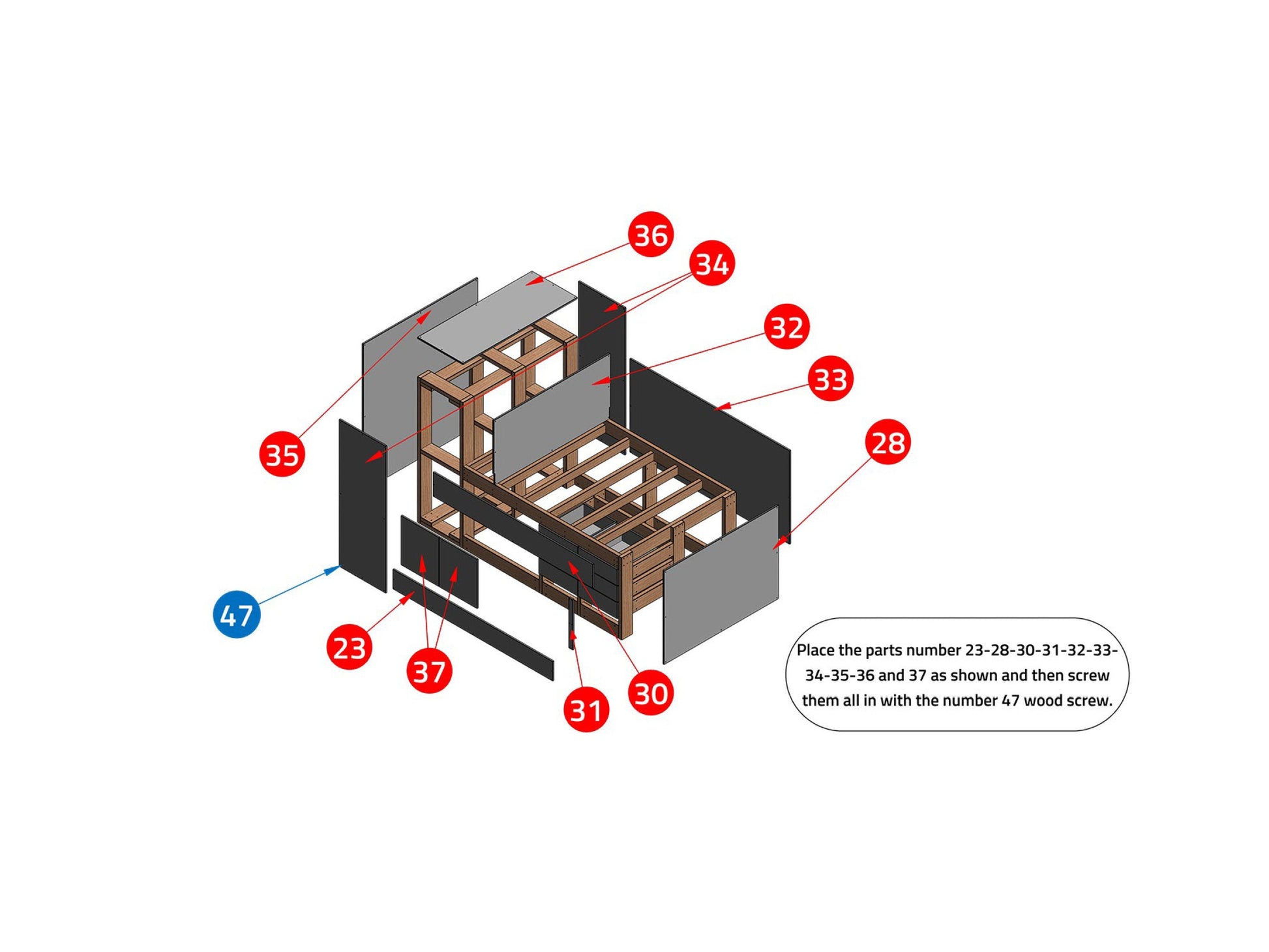 36
34
32
33
28
35
47
23
37
31
30

Place the parts number 23-28-30-31-32-33-34-35-36 and 37 as shown and then screw them all in with the number 47 wood screw.