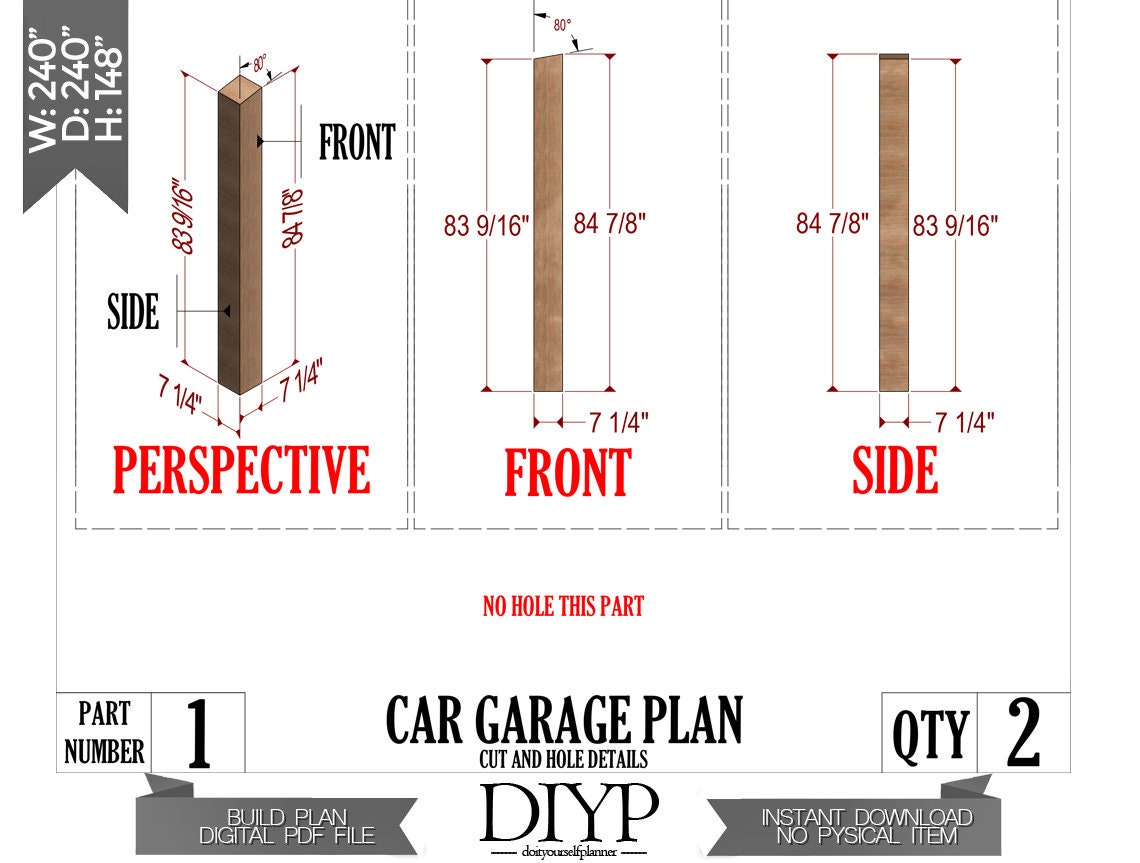 W: 240"
D: 240"
H: 148"

80°

FRONT

83 9/16"

84 7/8"

SIDE

7 1/4"

7 1/4"

PERSPECTIVE

80°

83 9/16"

84 7/8"

7 1/4"

FRONT

84 7/8"

83 9/16"

7 1/4"

SIDE

NO HOLE THIS PART

PART NUMBER 1

CAR GARAGE PLAN
CUT AND HOLE DETAILS

QTY 2

BUILD PLAN
DIGITAL PDF FILE

DIYP
doityourselfplanner

INSTANT DOWNLOAD
NO PYSICAL ITEM