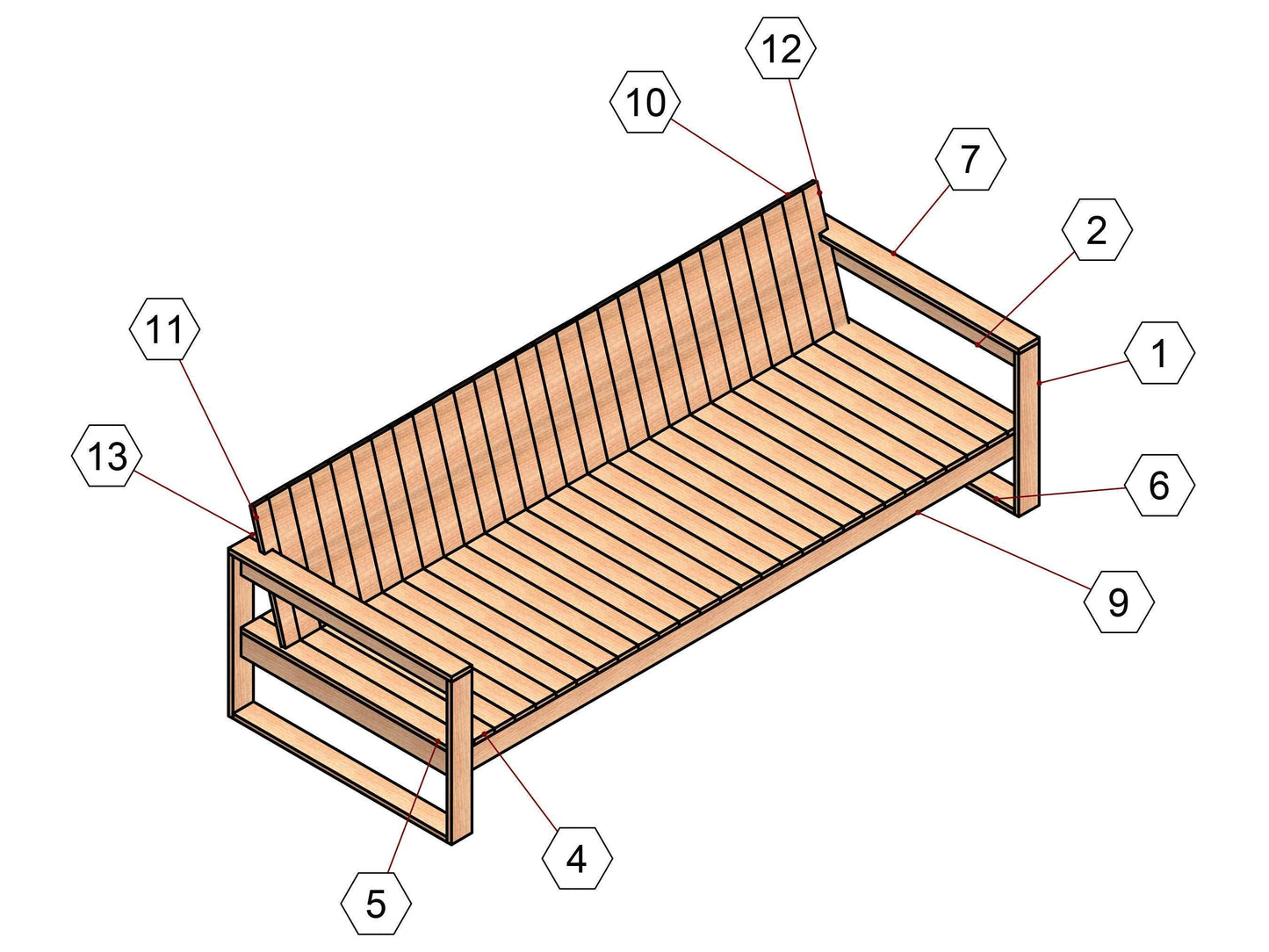 12
10
7
2
11
1
13
6
9
4
5