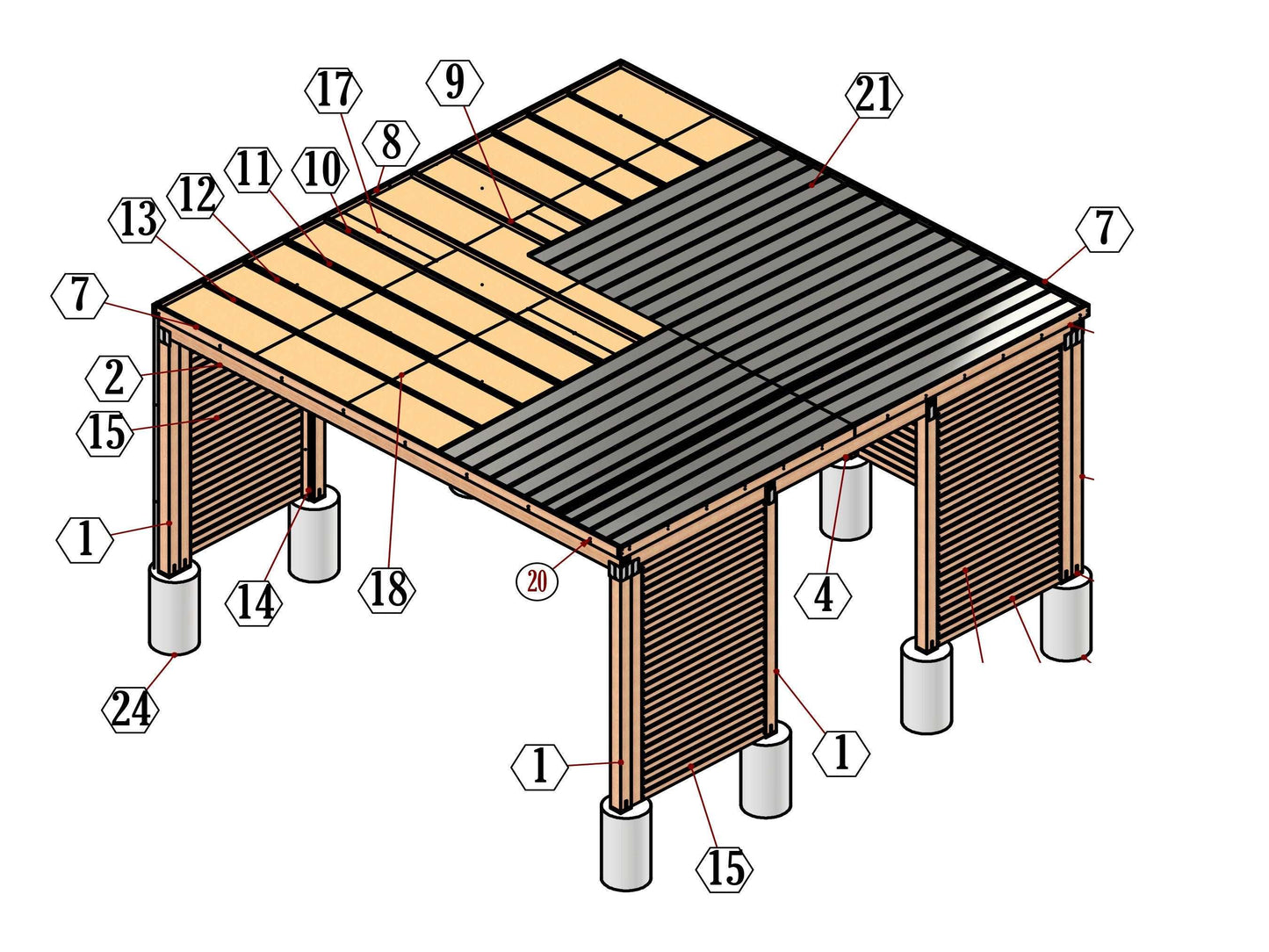 17
9
21
8
11
10
12
13
7
7
2
15
1
14
18
20
4
24
1
1
15