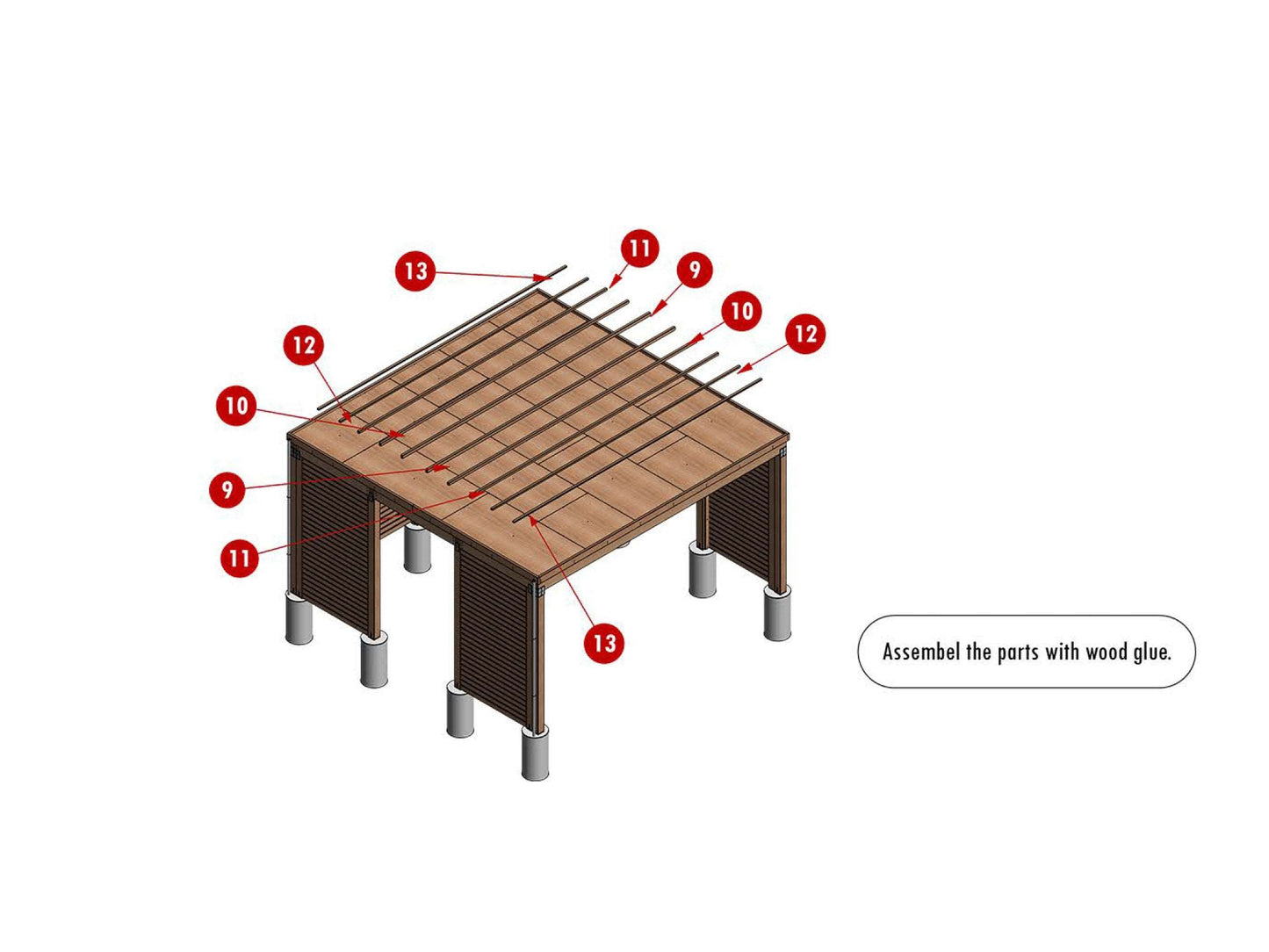 13

11

9

10

12

12

10

9

11

13

Assembel the parts with wood glue.