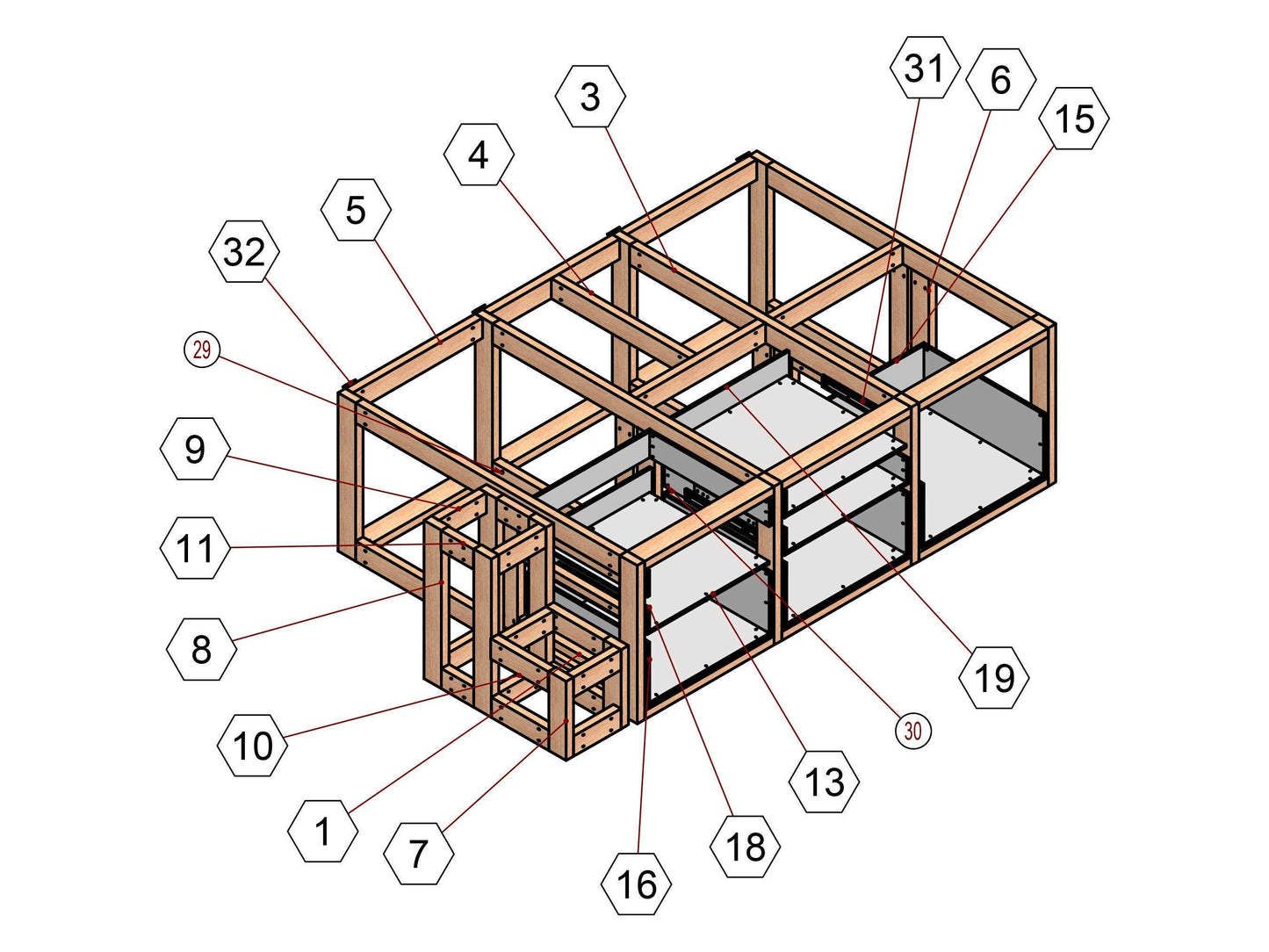 31
6
3
15
4
5
32
29
9
11
8
10
1
7
16
18
13
30
19