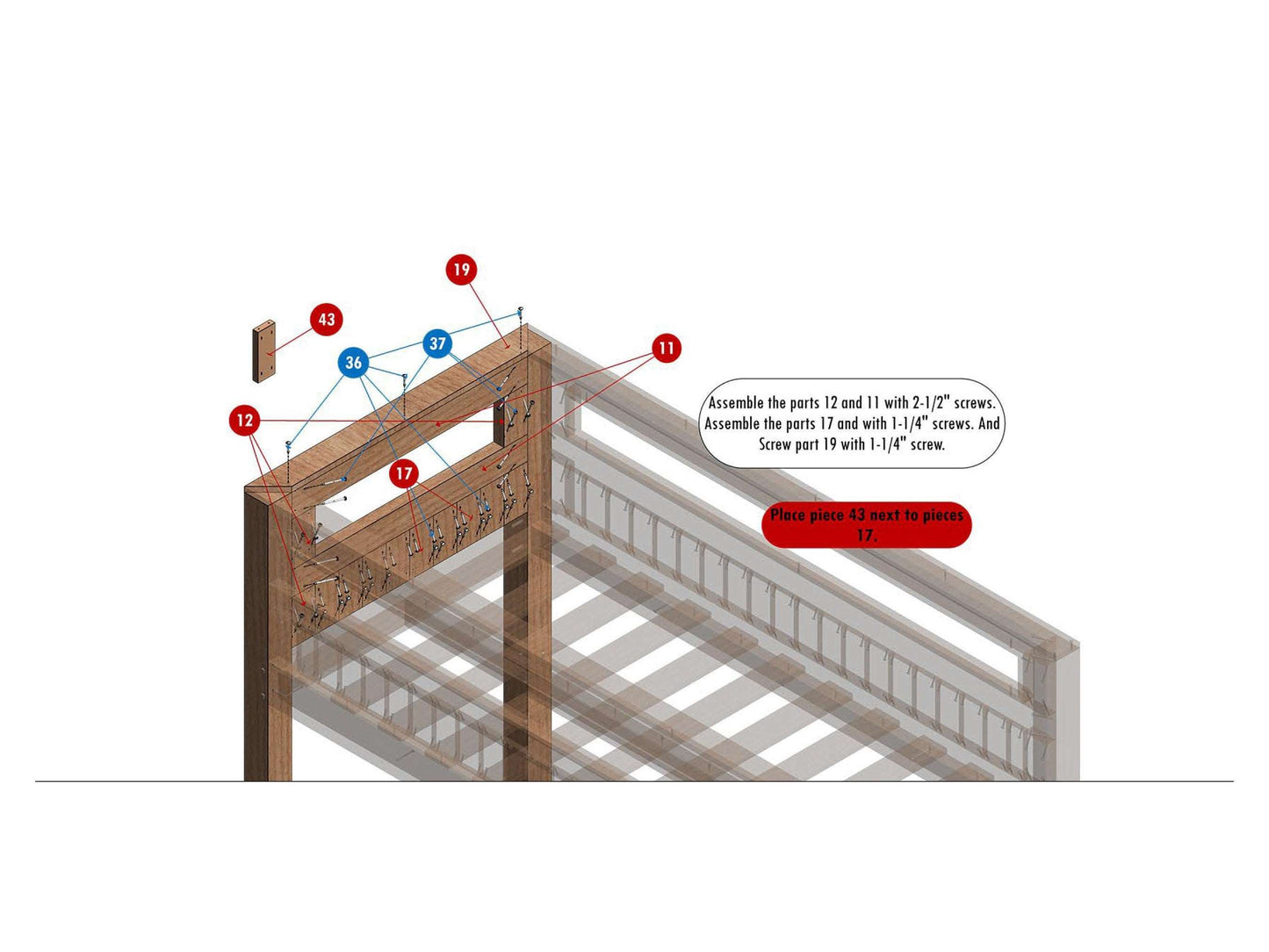 19

43

37

36

11

12

17

Assemble the parts 12 and 11 with 2-1/2" screws. Assemble the parts 17 and with 1-1/4" screws. And Screw part 19 with 1-1/4" screw.

Place piece 43 next to pieces 17.