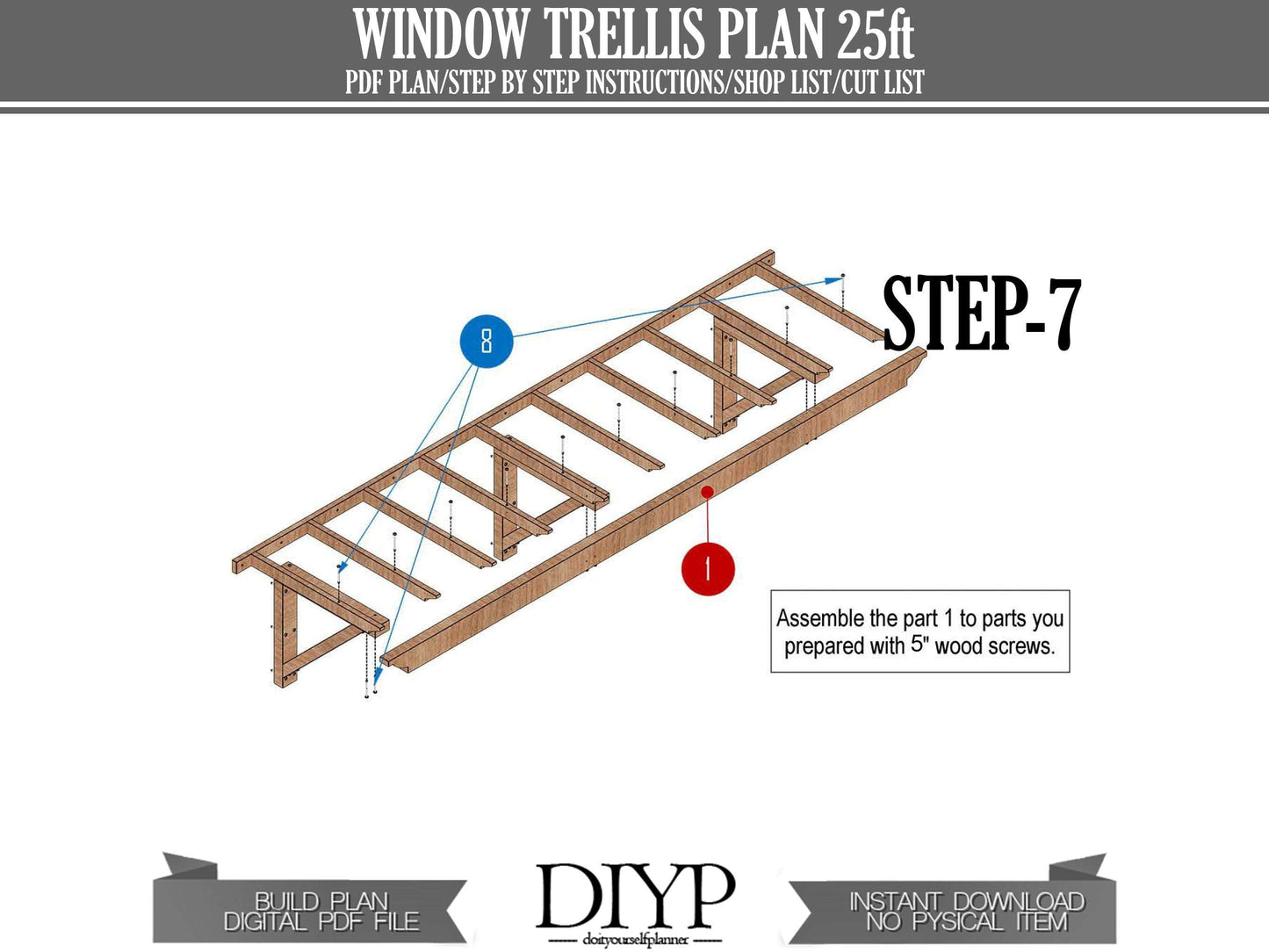 WINDOW TRELLIS PLAN 25ft
PDF PLAN/STEP BY STEP INSTRUCTIONS/SHOP LIST/CUT LIST

STEP-7

8

1

Assemble the part 1 to parts you prepared with 5" wood screws.

BUILD PLAN
DIGITAL PDF FILE

DIYP
doityourselfplanner

INSTANT DOWNLOAD
NO PYSICAL ITEM