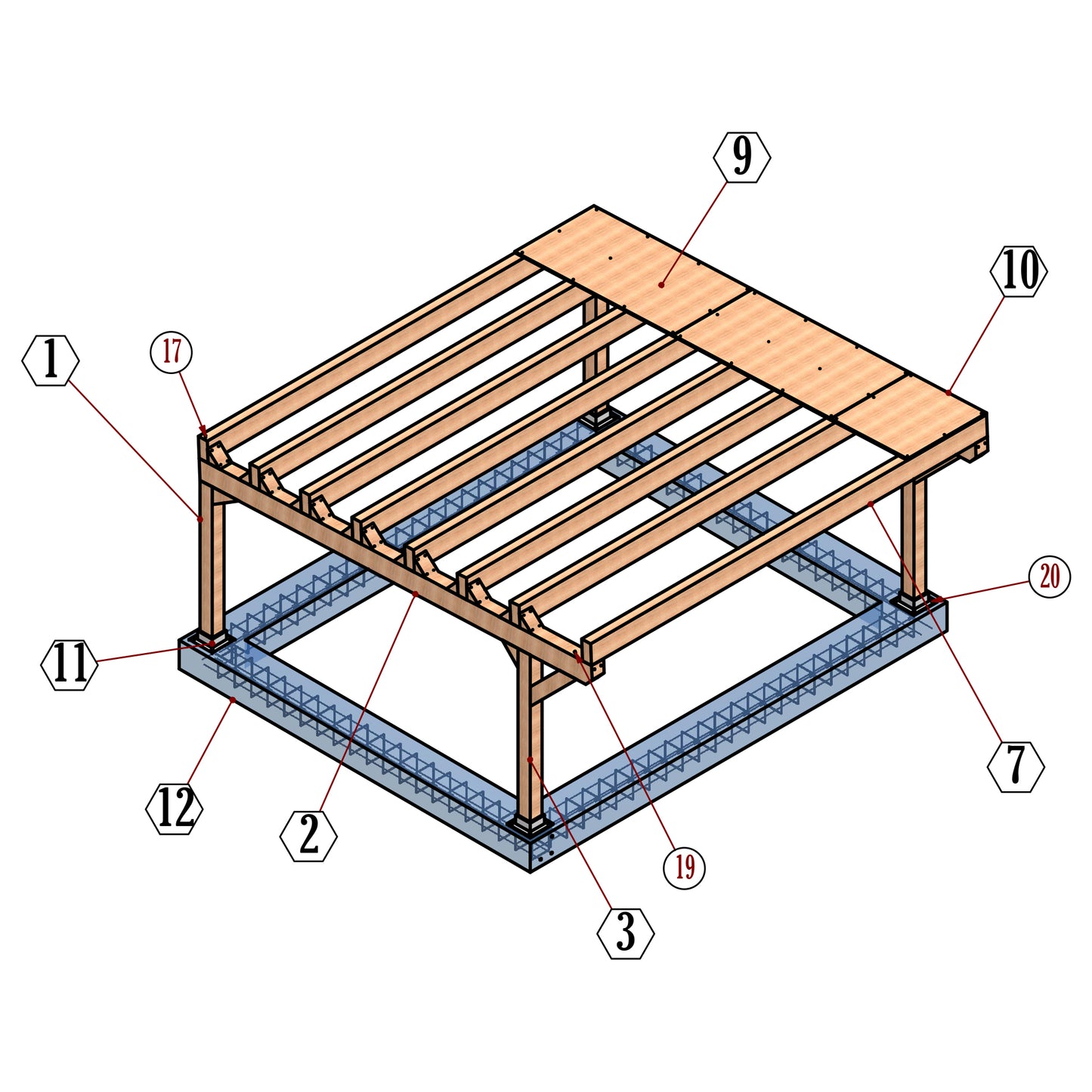 9
10
1
17
20
11
7
12
2
19
3