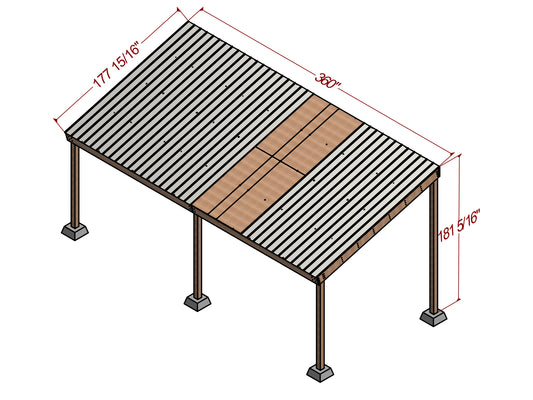 177 15/16"

360"

181 5/16"