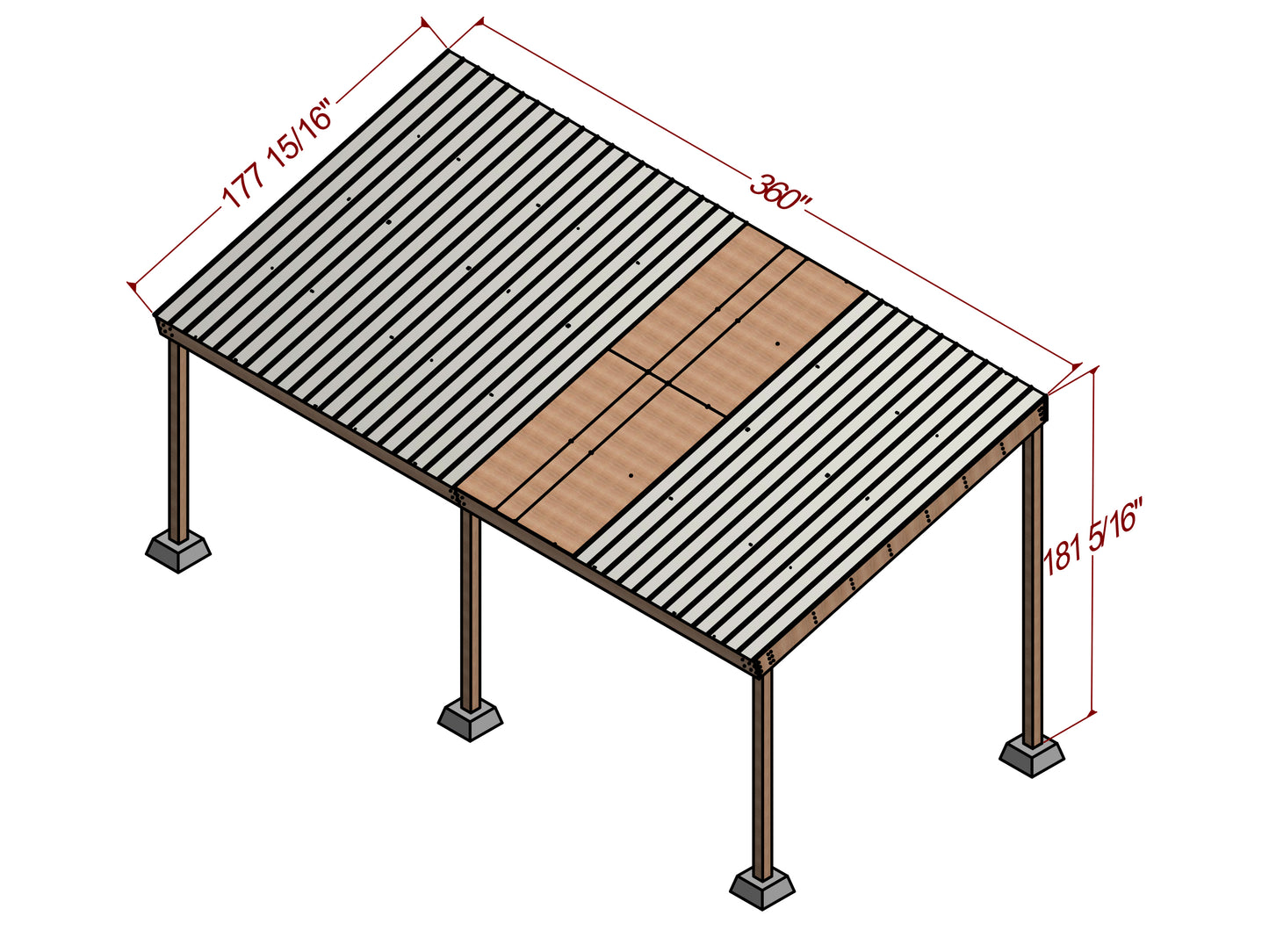 177 15/16"

360"

181 5/16"