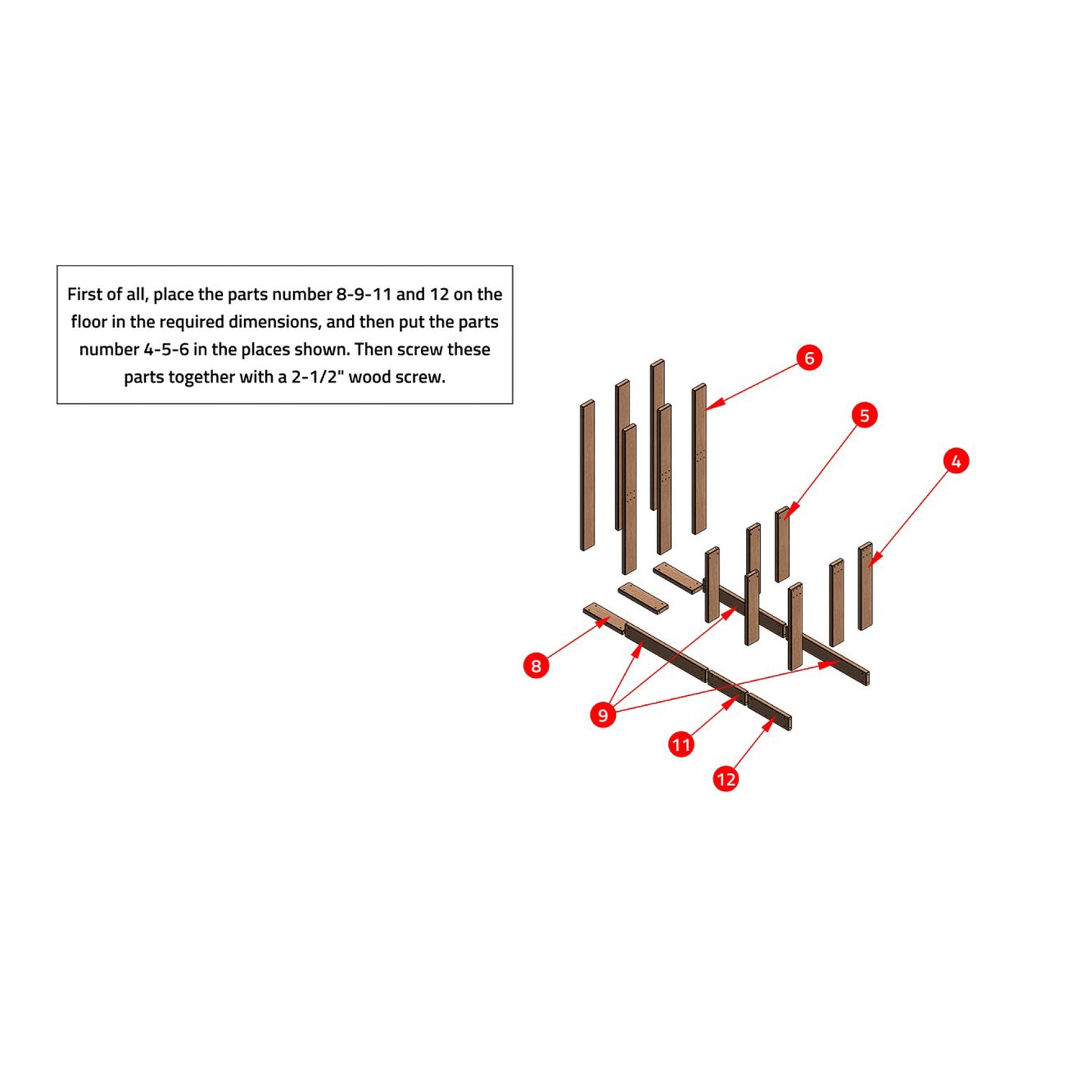 First of all, place the parts number 8-9-11 and 12 on the floor in the required dimensions, and then put the parts number 4-5-6 in the places shown. Then screw these parts together with a 2-1/2" wood screw.

6
5
4
8
9
11
12