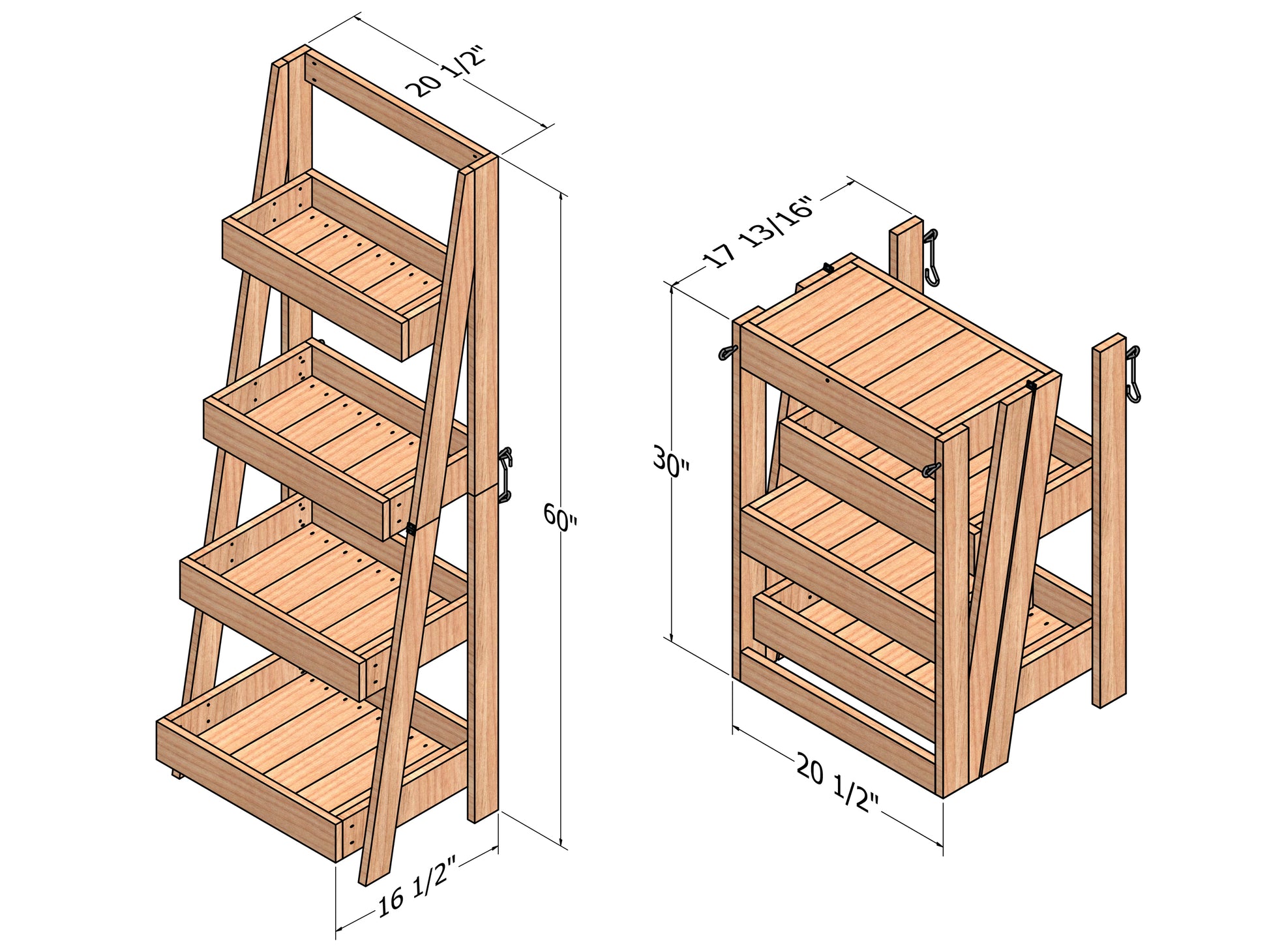 20 1/2"

60"

16 1/2"

17 13/16"

30"

20 1/2"