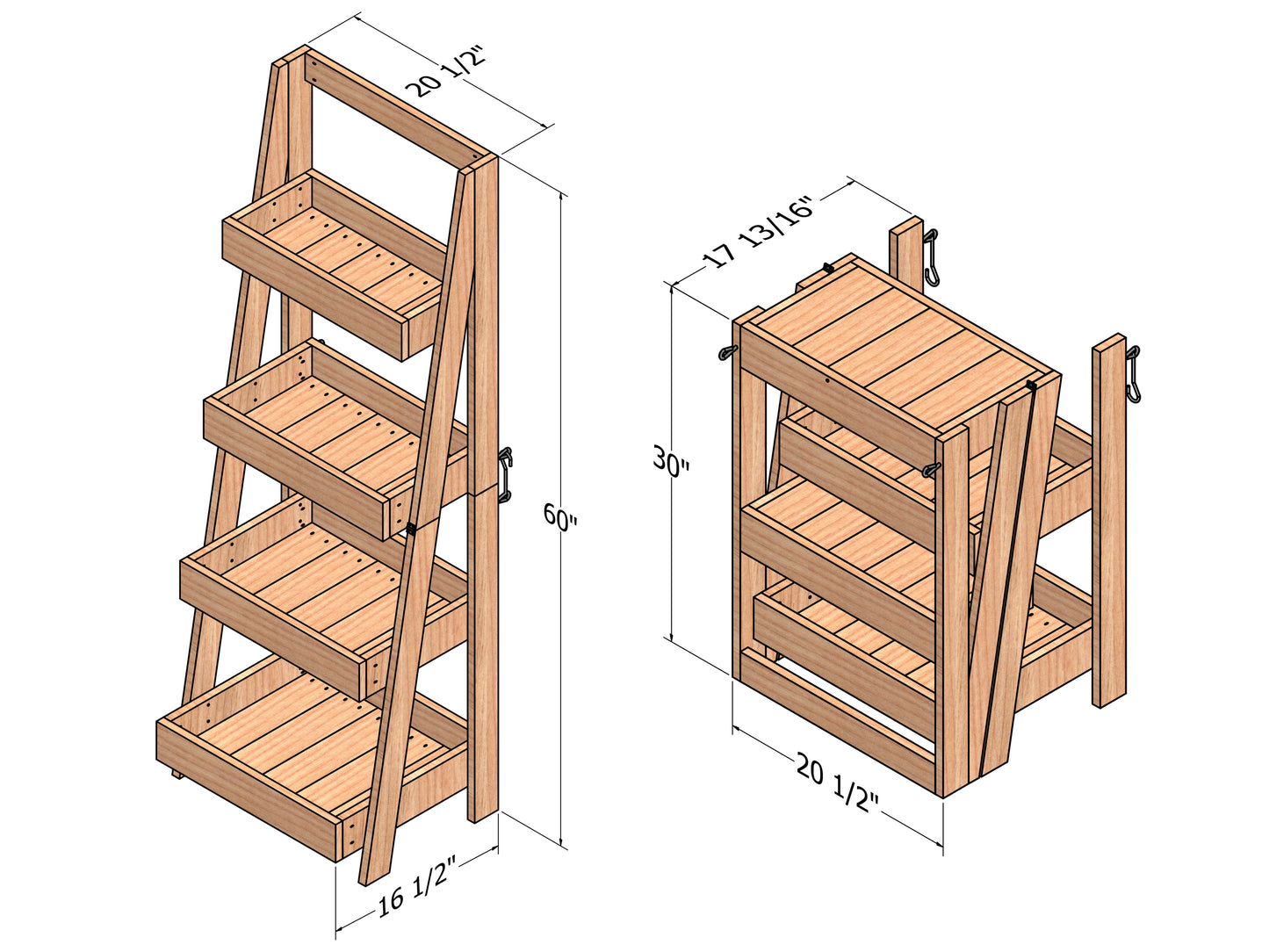 20 1/2"
60"
16 1/2"
17 13/16"
30"
20 1/2"