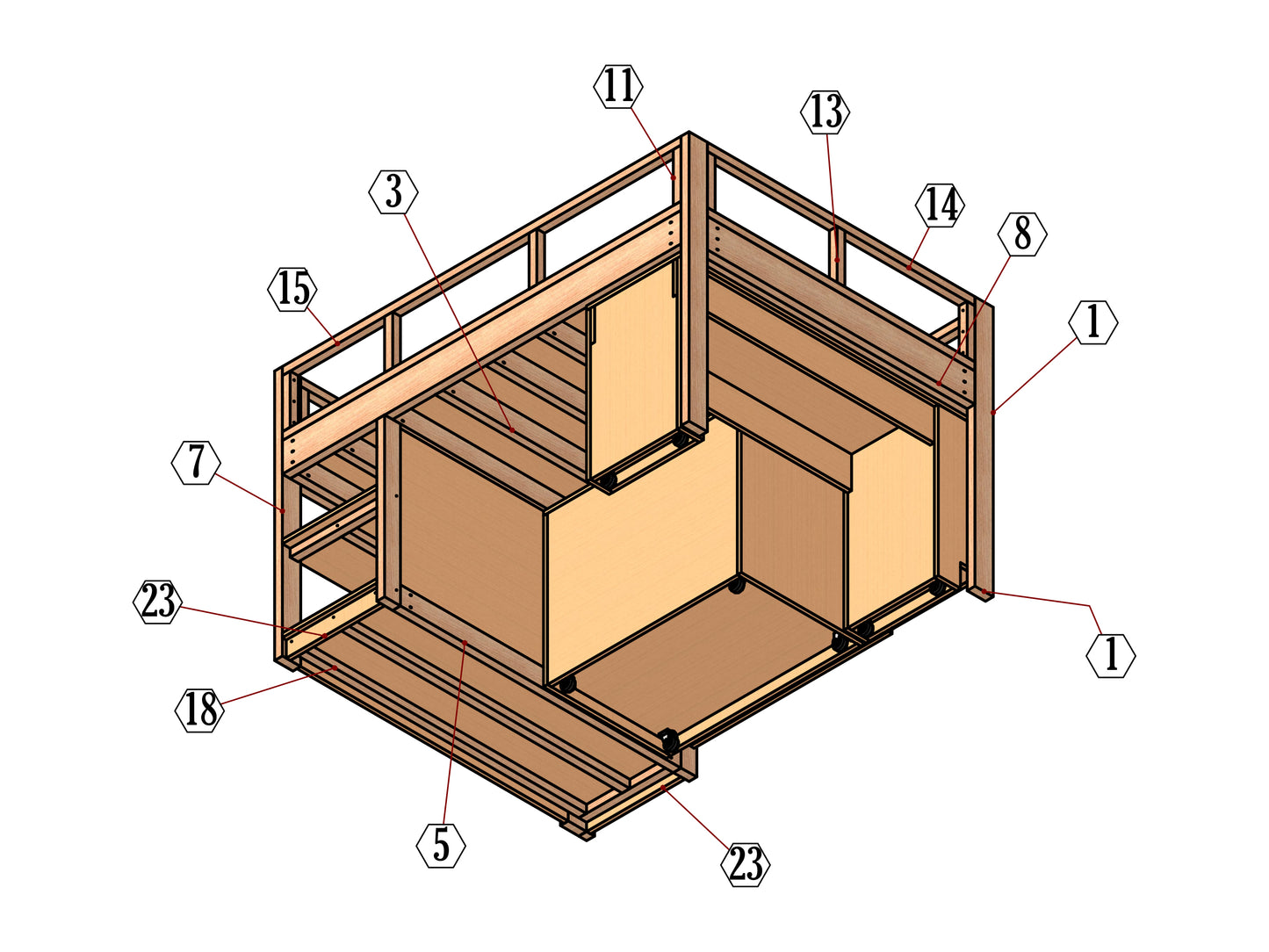 11
13
3
14
8
15
1
7
23
1
18
5
23