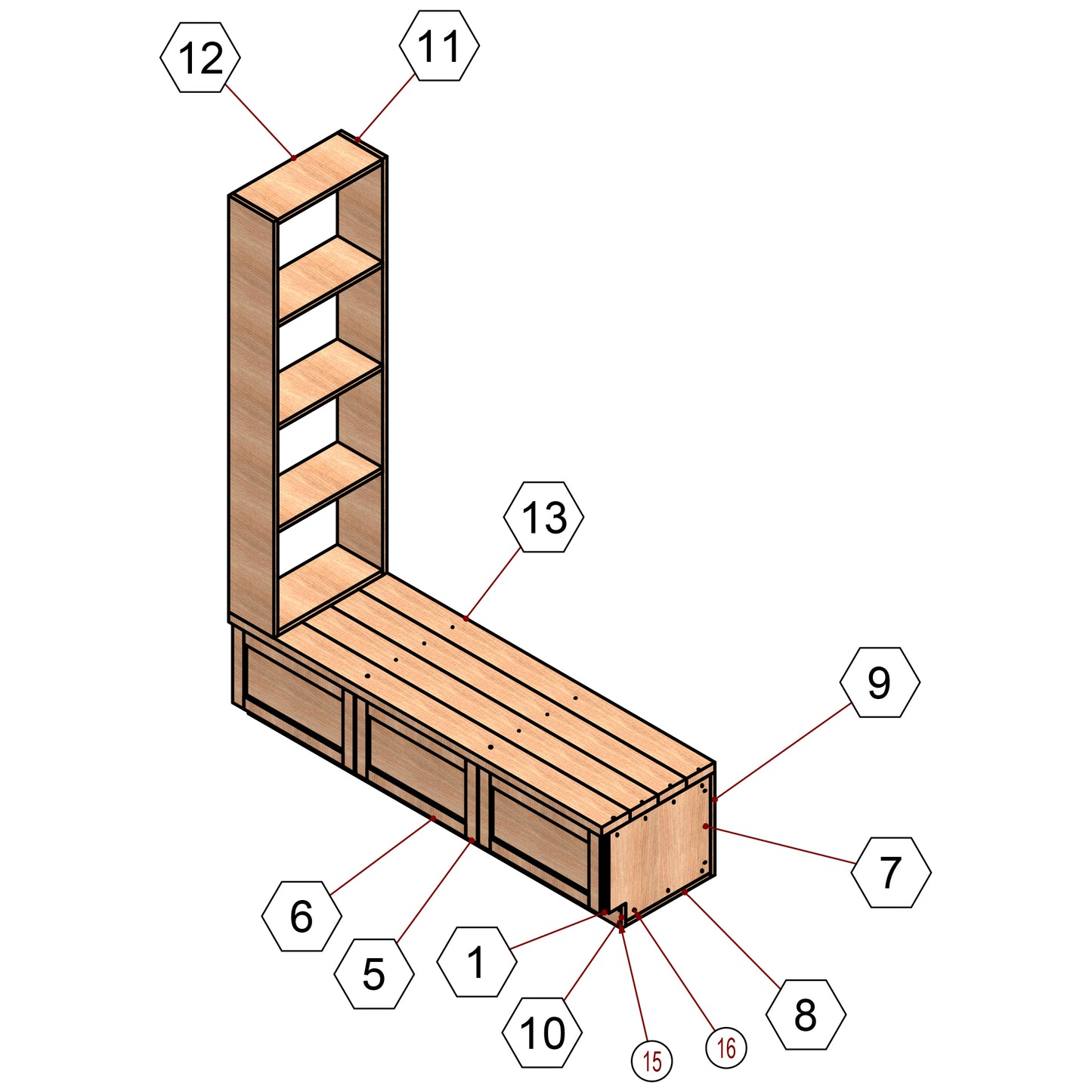 12
11
13
9
7
6
5
1
10
15
16
8