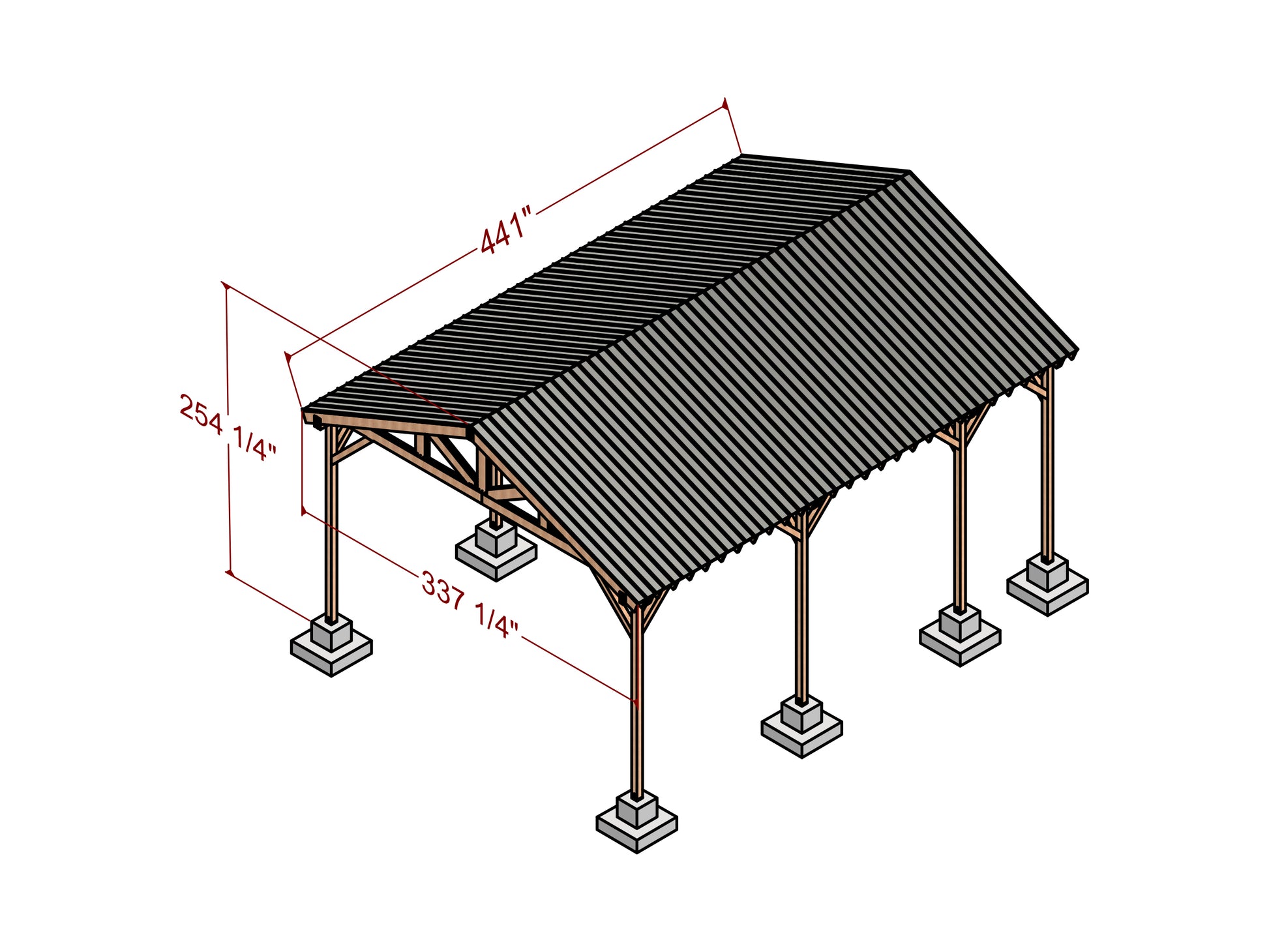 441"

254 1/4"

337 1/4"