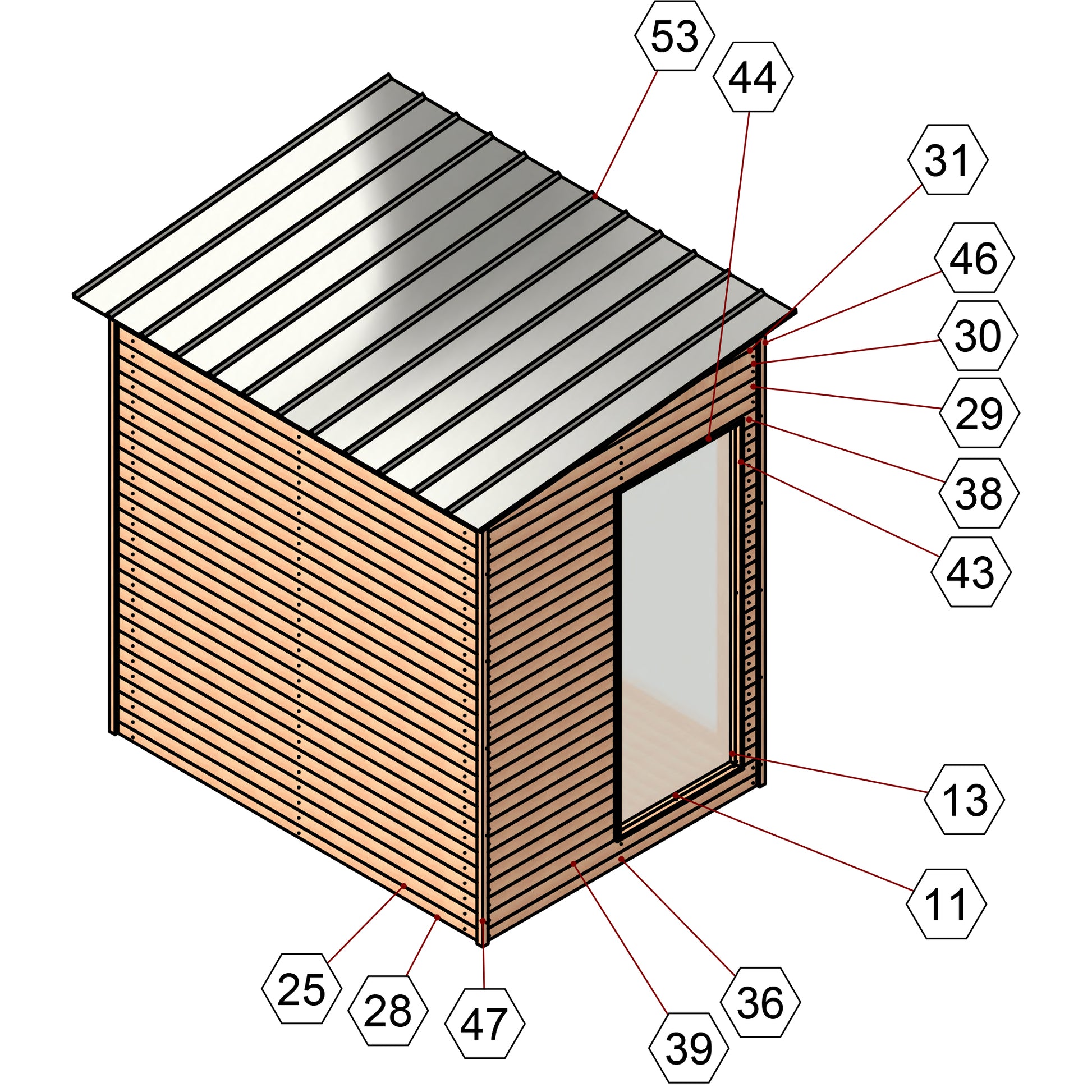 53
44
31
46
30
29
38
43
13
11
25
28
47
39
36