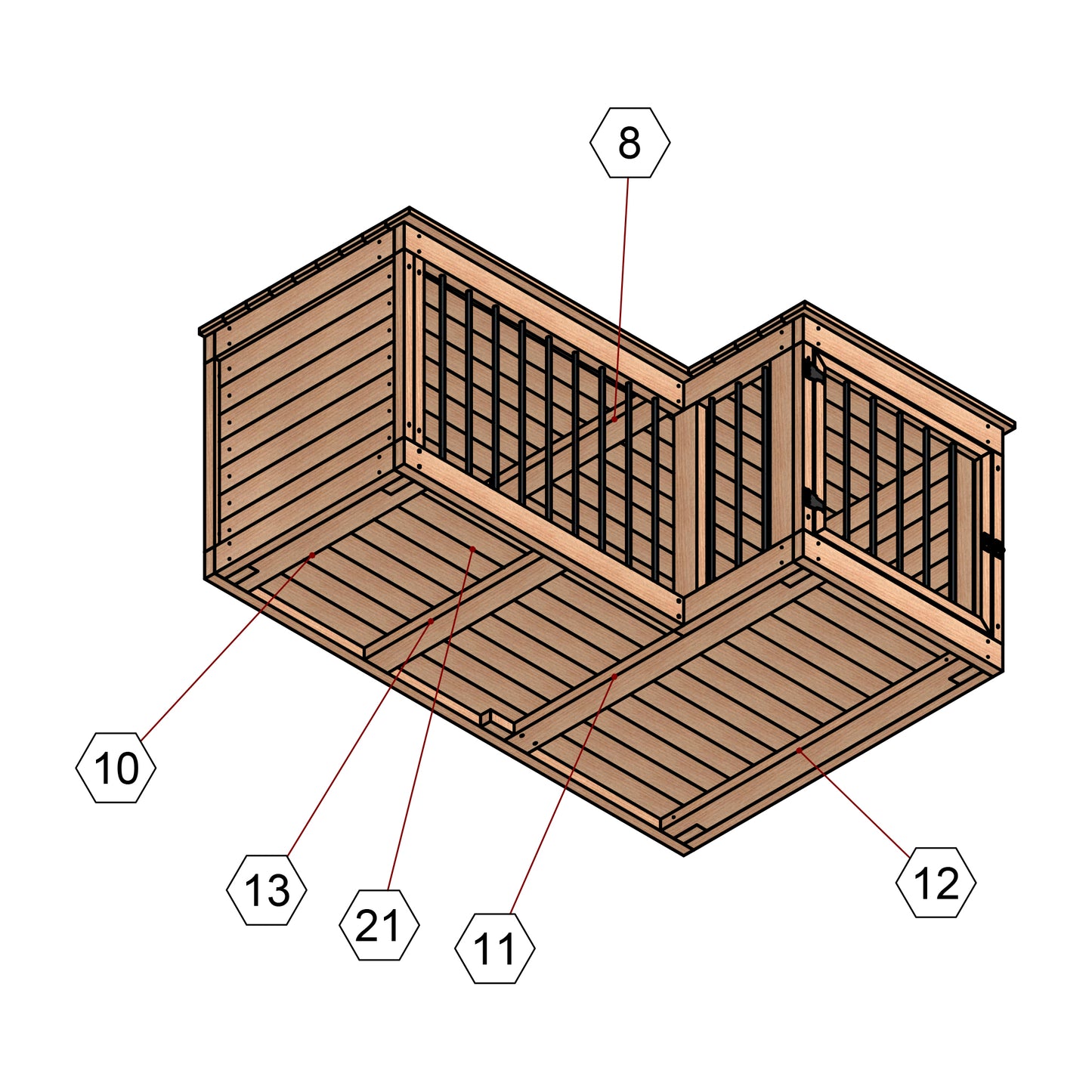 8

10

13

21

11

12