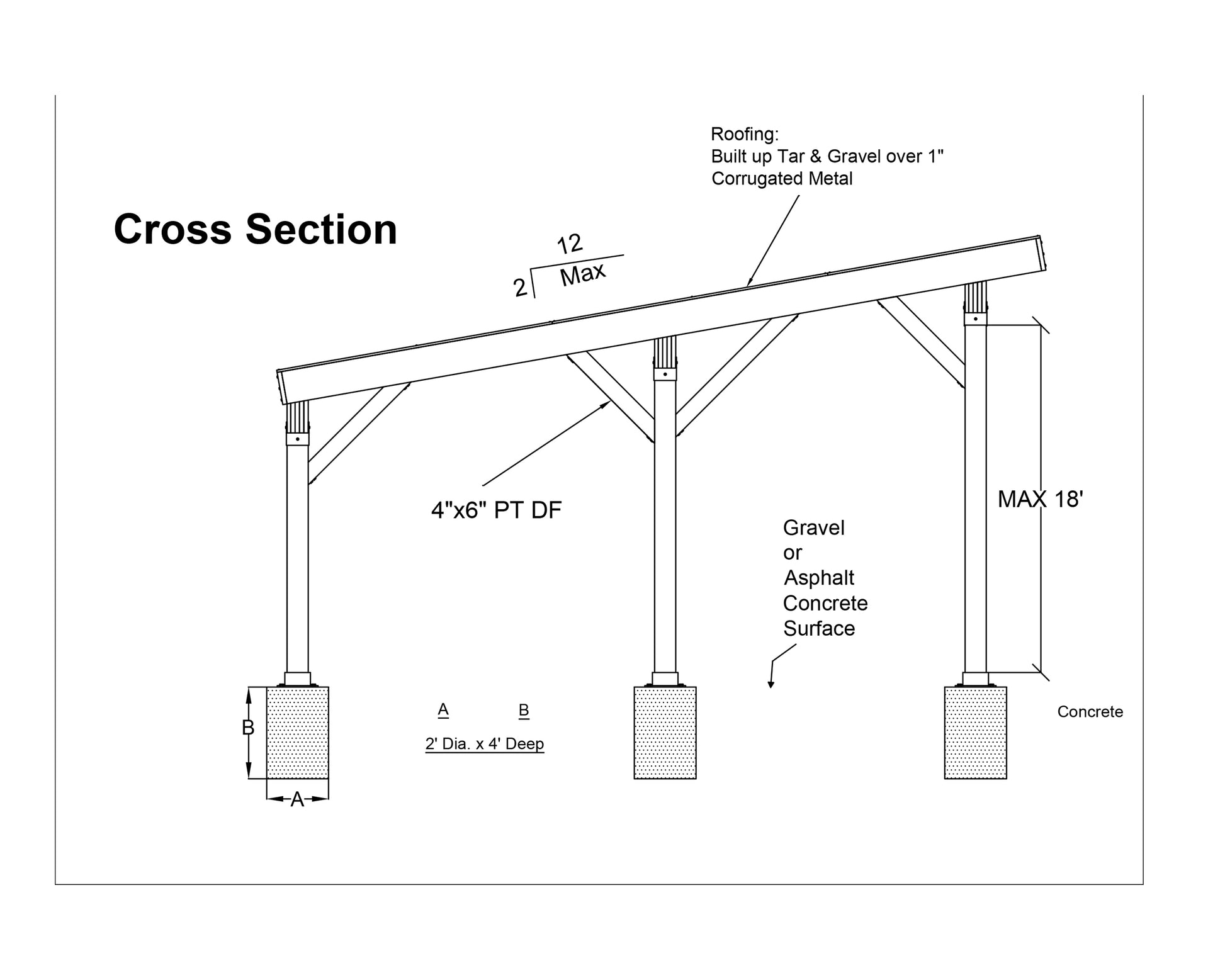 Roofing:
Built up Tar & Gravel over 1"
Corrugated Metal

Cross Section

12
2
Max

4"x6" PT DF

MAX 18'

Gravel
or
Asphalt
Concrete
Surface

B

A

A B
2' Dia. x 4' Deep

Concrete