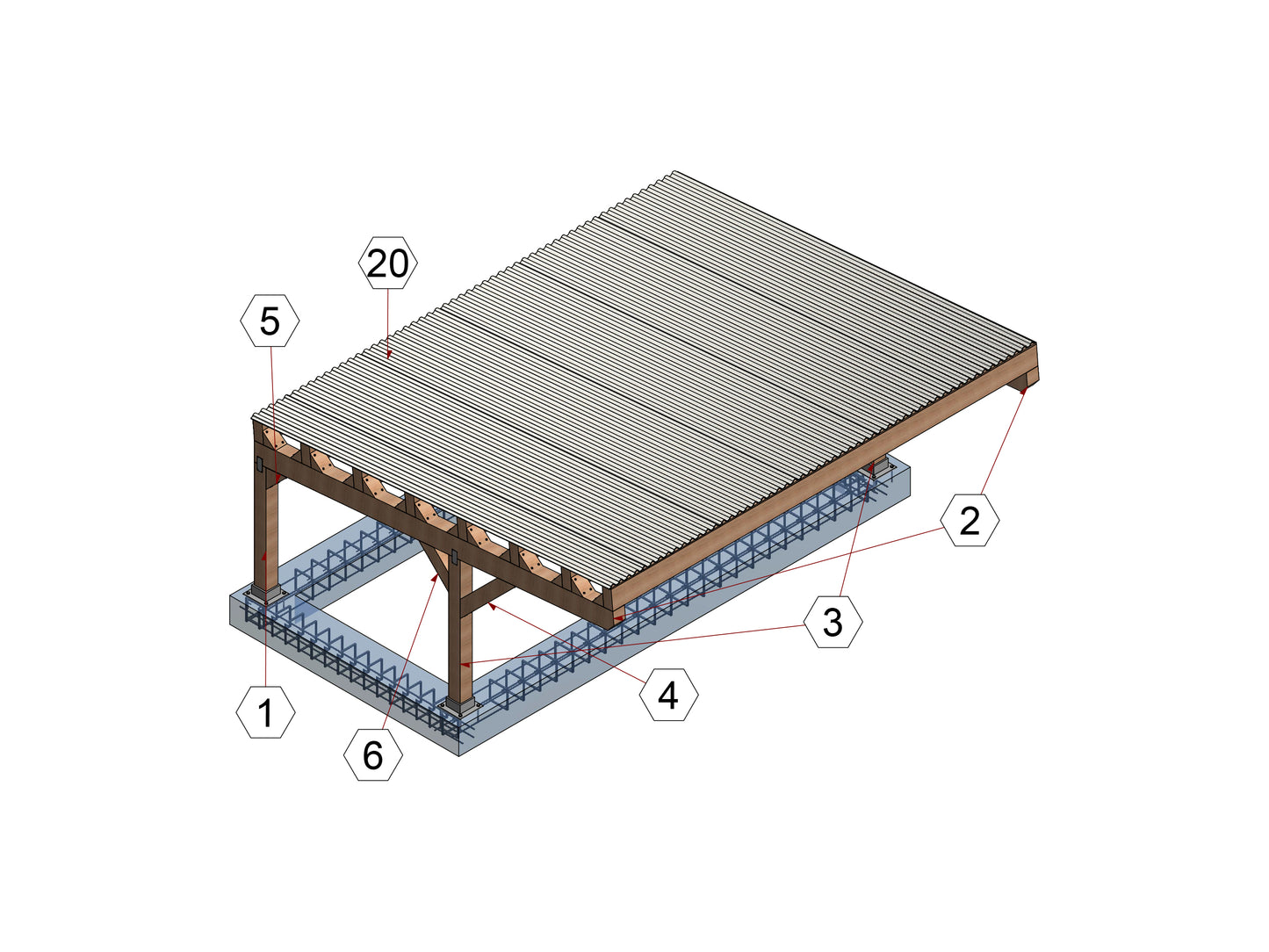 20

5

2

3

4

1

6