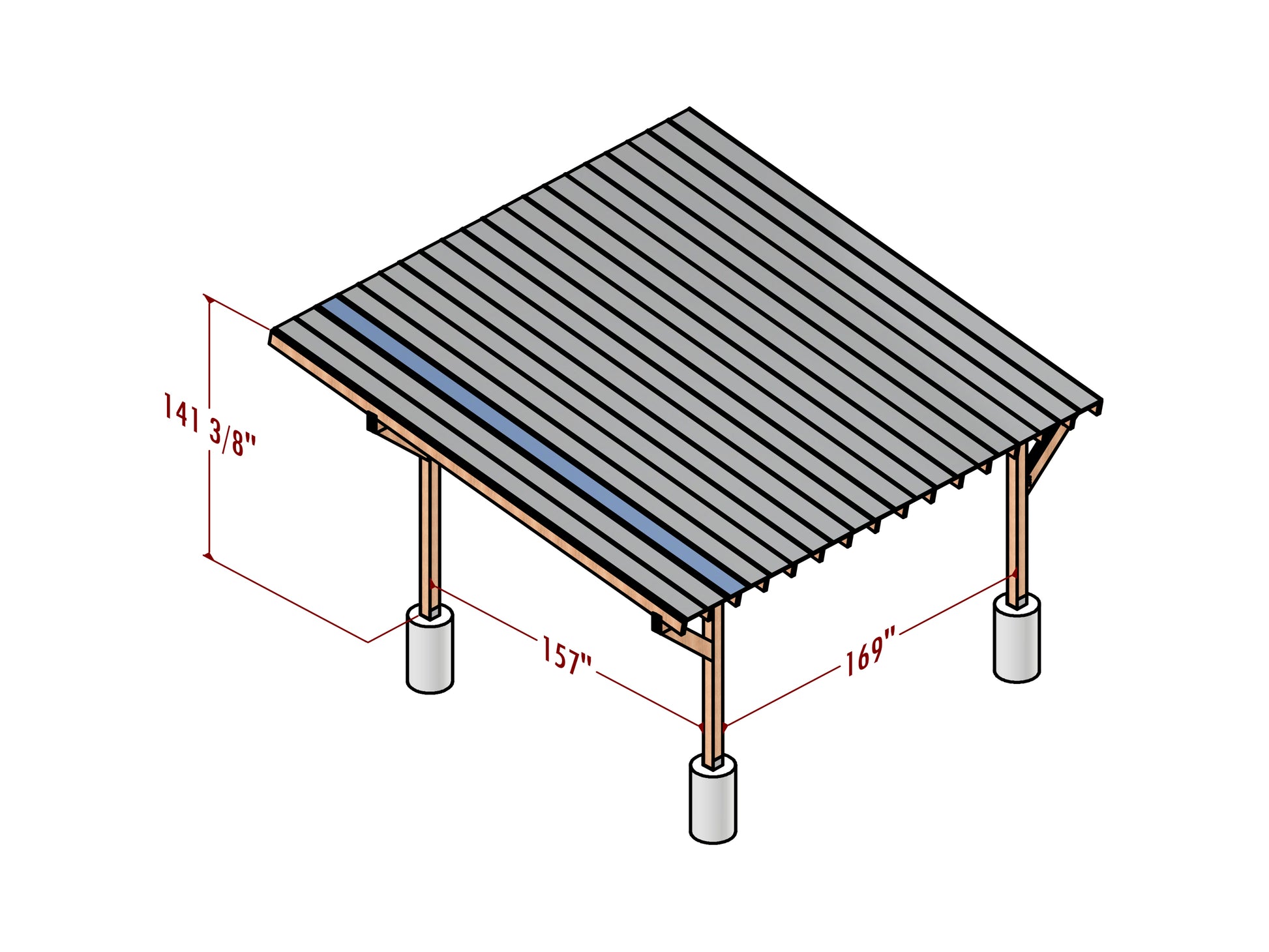 141 3/8"

157"

169"