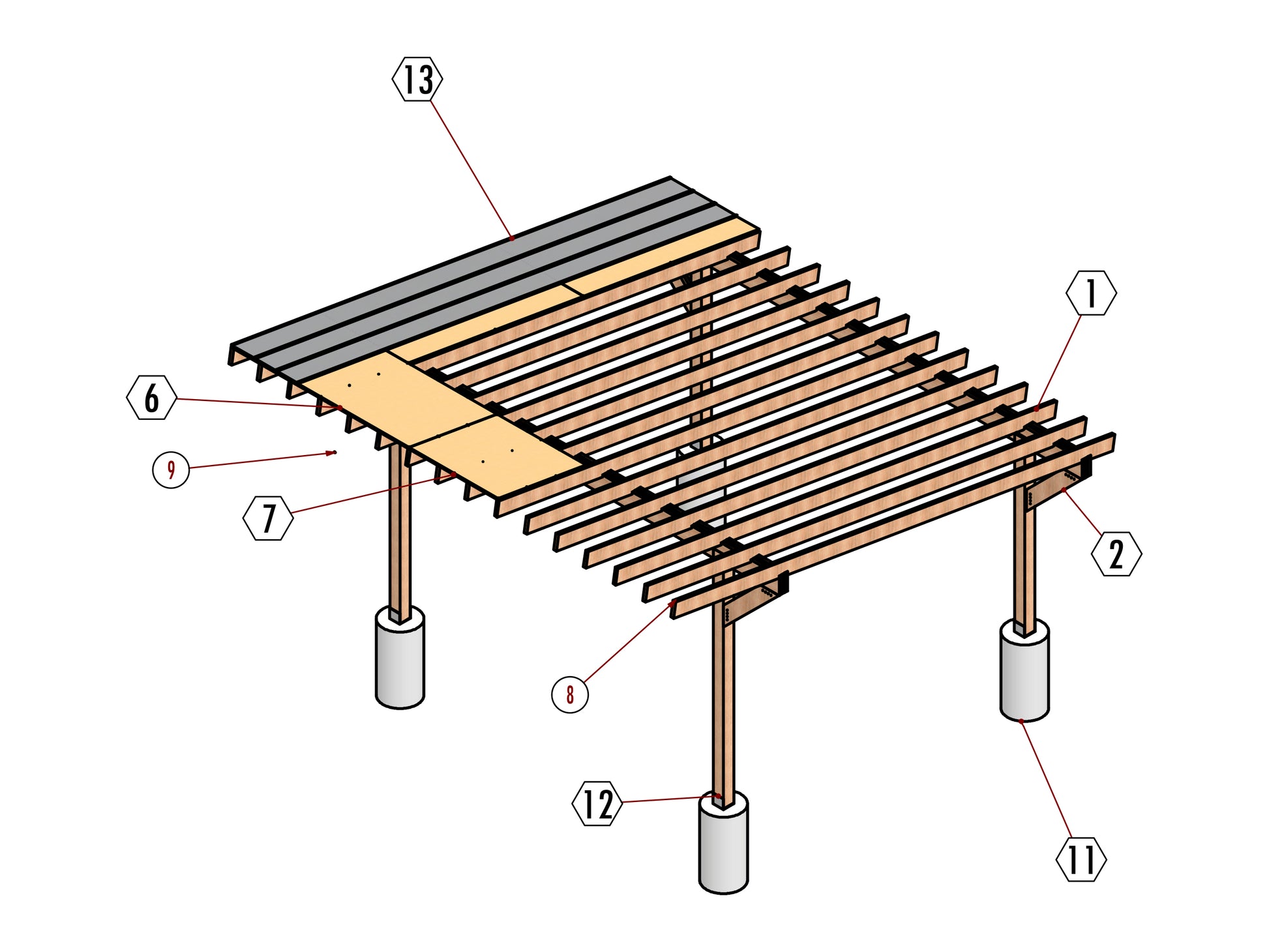 13

1

6

9

7

2

8

12

11