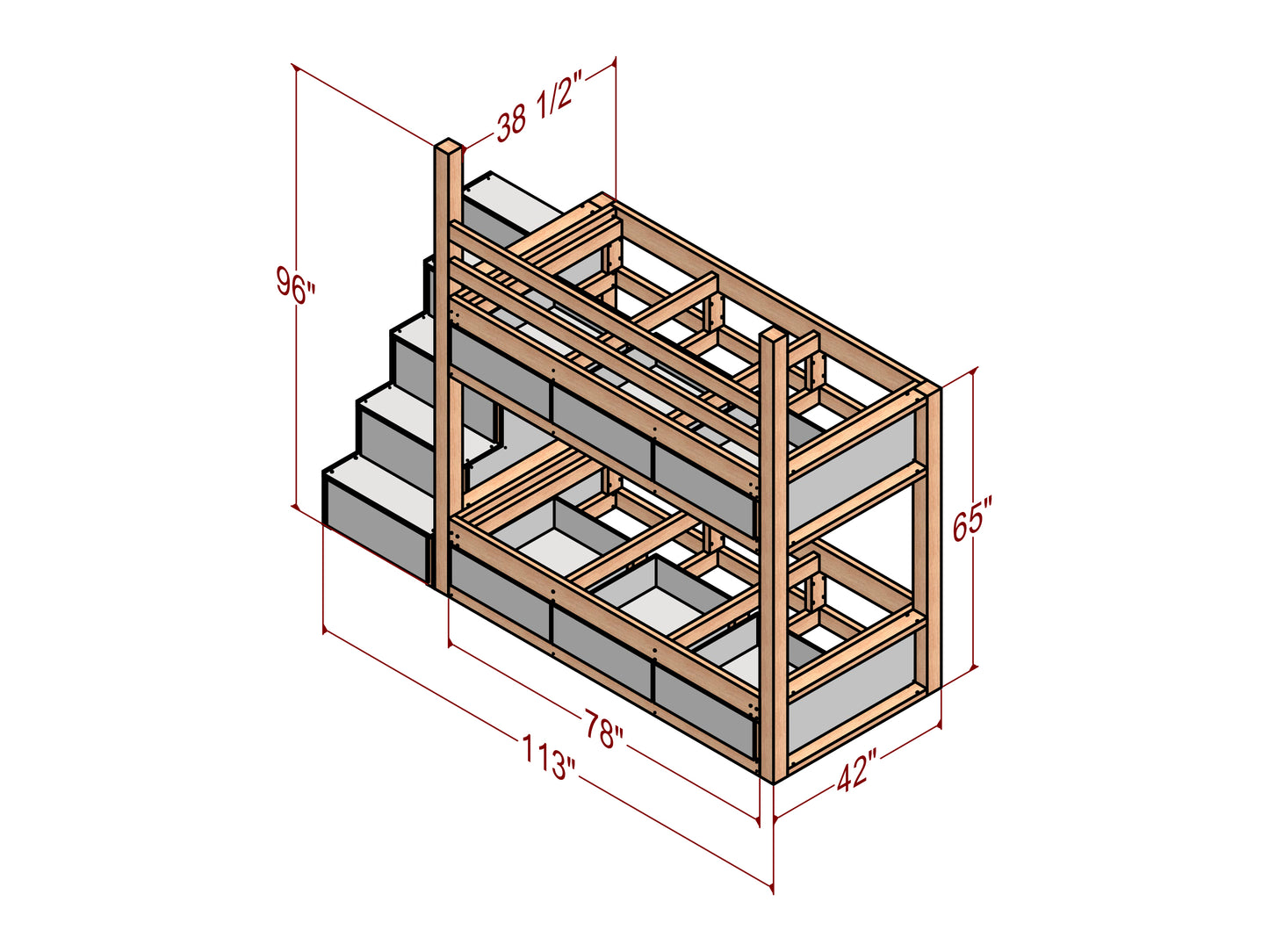 38 1/2"
96"
65"
78"
113"
42"