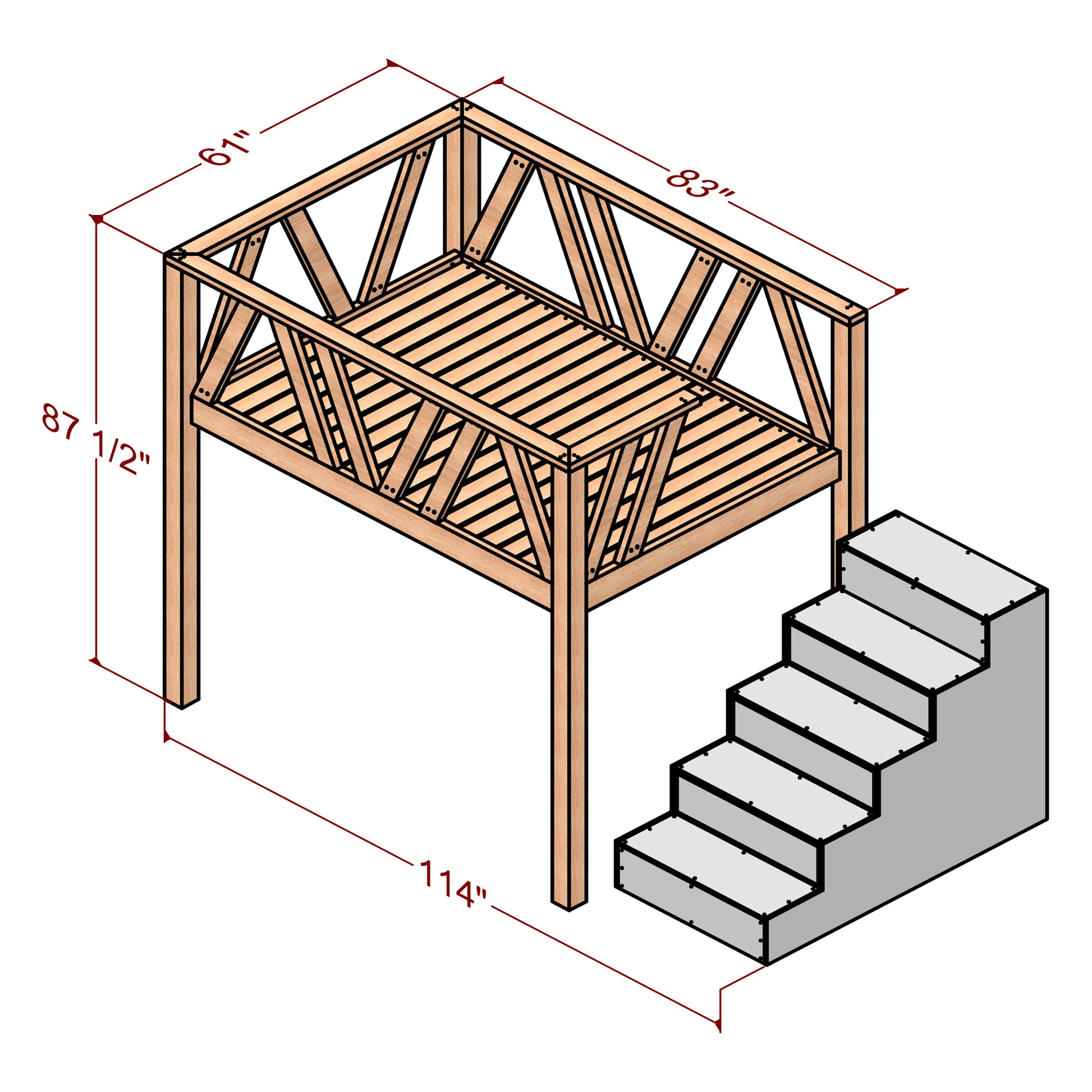 61"

83"

87 1/2"

114"