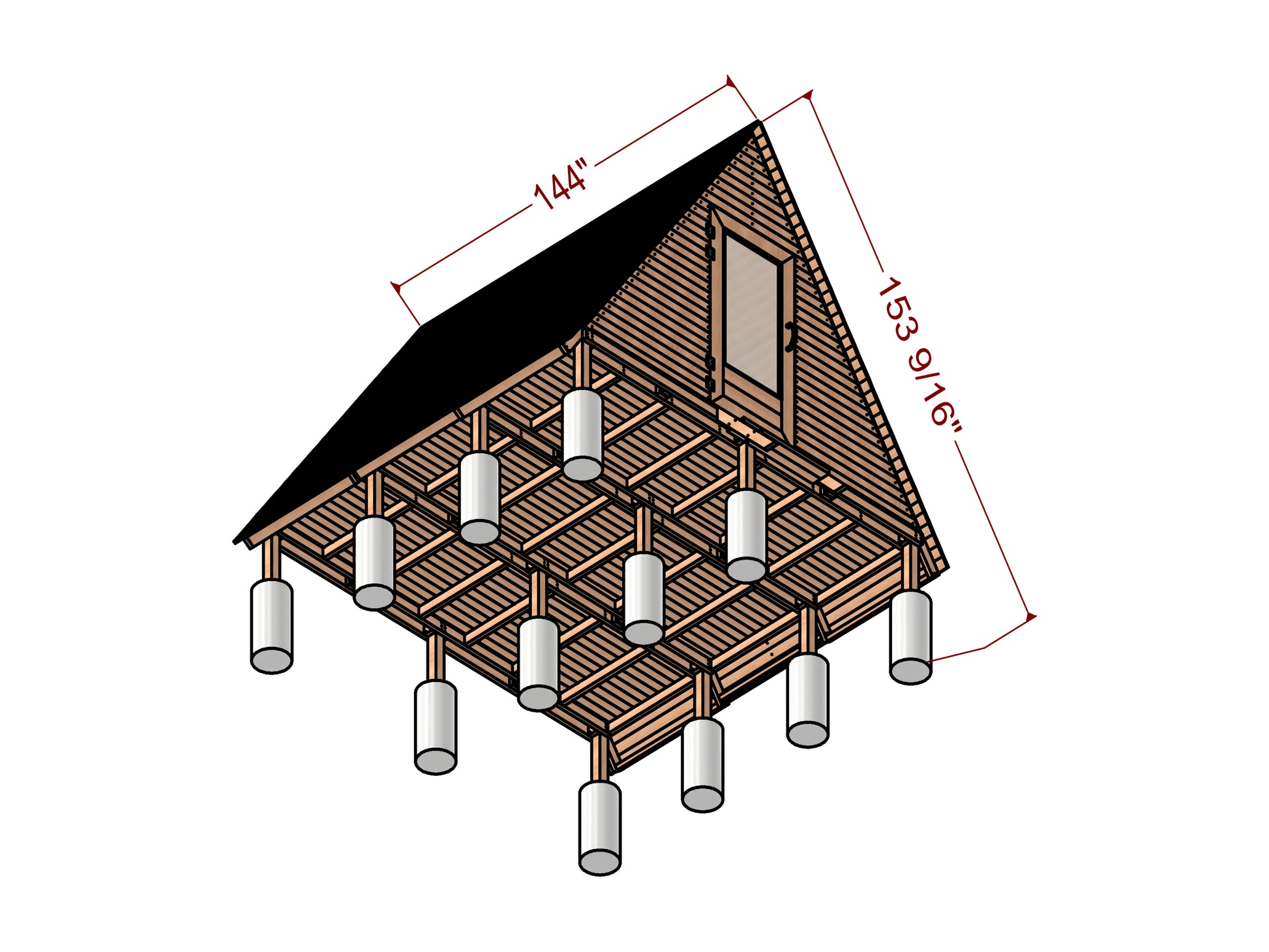 144"

153 9/16"